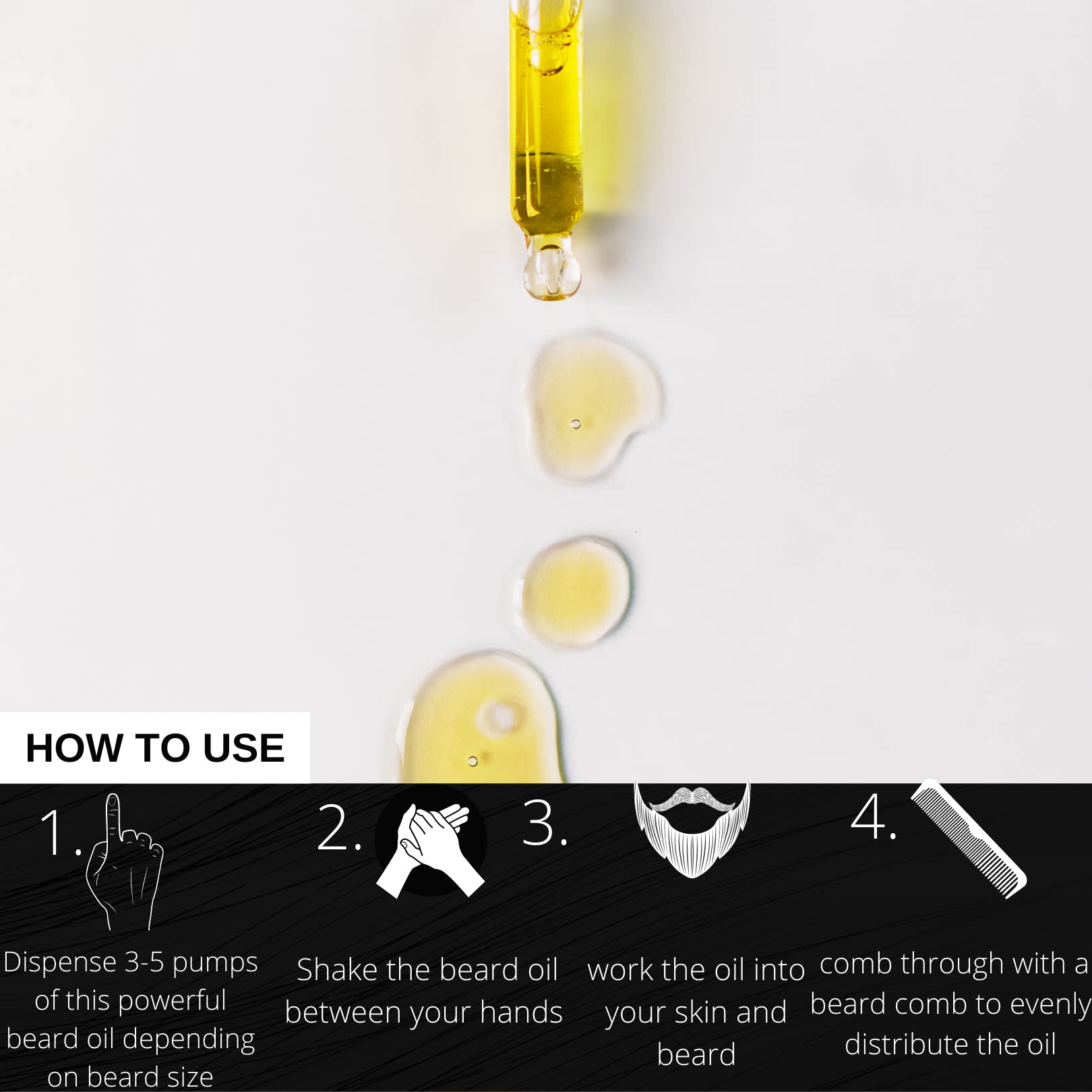 HOW TO USE

1.

Dispense 3-5 pumps of this powerful beard oil depending on beard size

2.

Shake the beard oil between your hands

3.

work the oil into your skin and beard

4.

comb through with a beard comb to evenly distribute the oil