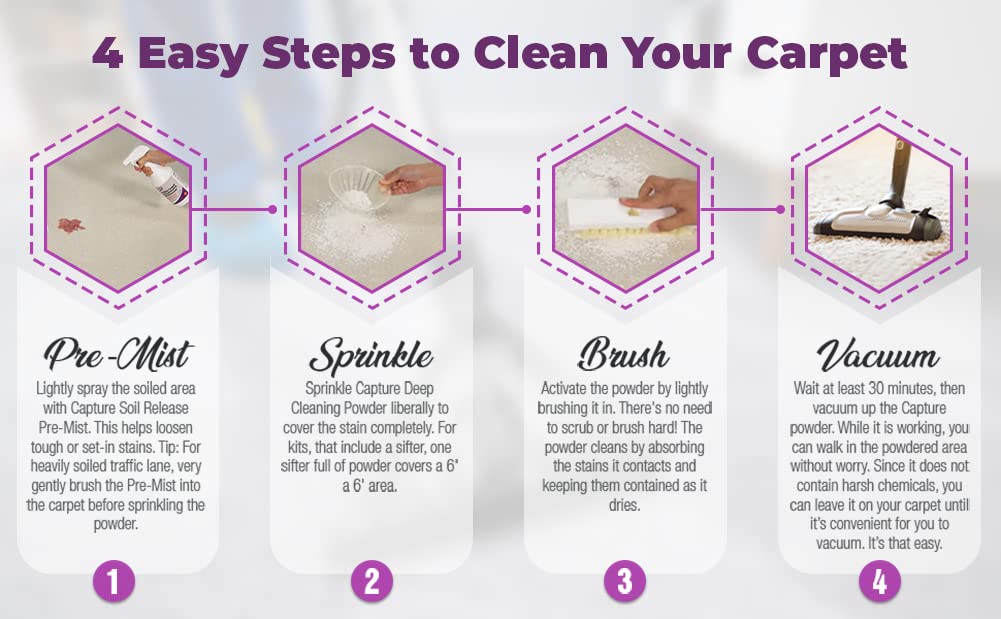 4 Easy Steps to Clean Your Carpet

Pre-Mist
Lightly spray the soiled area with Capture Soil Release Pre-Mist. This helps loosen tough or set-in stains. Tip: For heavily soiled traffic lane, very gently brush the Pre-Mist into the carpet before sprinkling the powder.

1

Sprinkle
Sprinkle Capture Deep Cleaning Powder liberally to cover the stain completely. For kits, that include a sifter, one sifter full of powder covers a 6' a 6' area.

2

Brush
Activate the powder by lightly brushing it in. There's no need to scrub or brush hard! The powder cleans by absorbing the stains it contacts and keeping them contained as it dries.

3

Vacuum
Wait at least 30 minutes, then vacuum up the Capture powder. While it is working, you can walk in the powdered area without worry. Since it does not contain harsh chemicals, you can leave it on your carpet until it's convenient for you to vacuum. It's that easy.

4