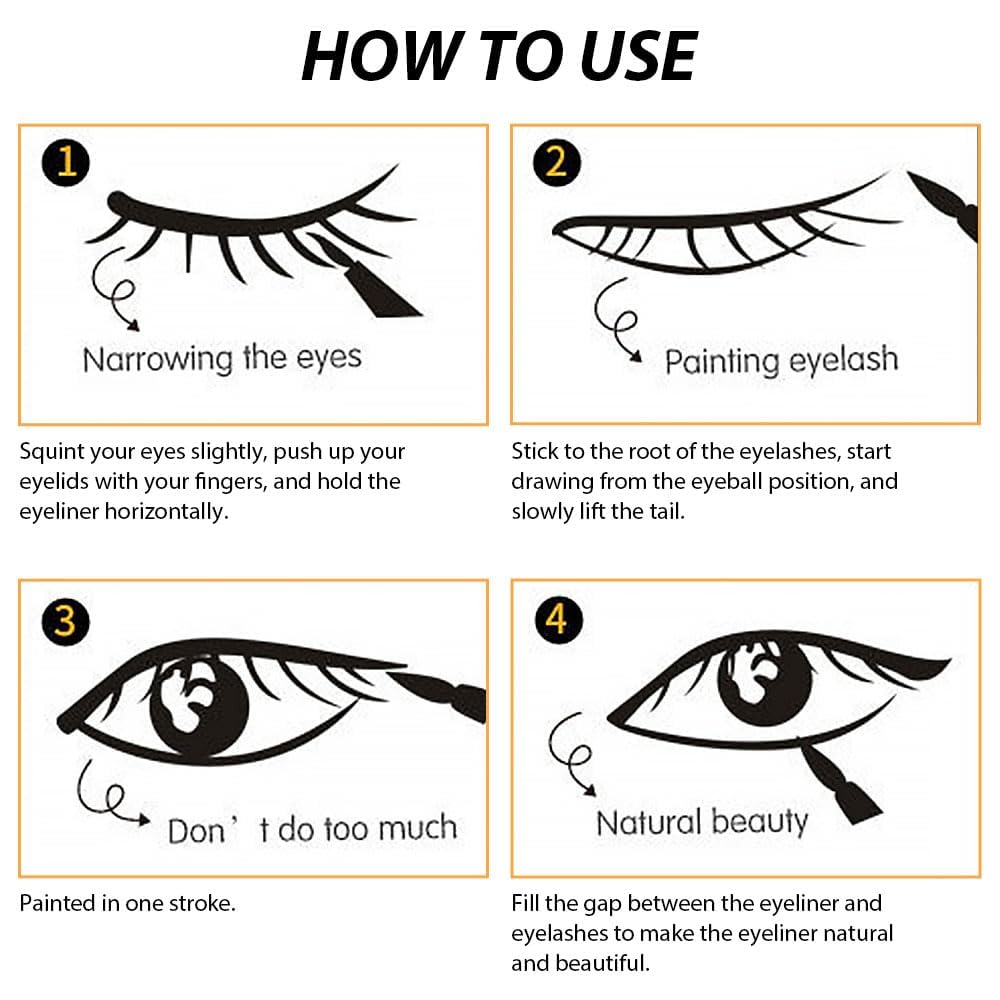 HOW TO USE

1

Narrowing the eyes

Squint your eyes slightly, push up your eyelids with your fingers, and hold the eyeliner horizontally.

2

Painting eyelash

Stick to the root of the eyelashes, start drawing from the eyeball position, and slowly lift the tail.

3

Don' t do too much

Painted in one stroke.

4

Natural beauty

Fill the gap between the eyeliner and eyelashes to make the eyeliner natural and beautiful.