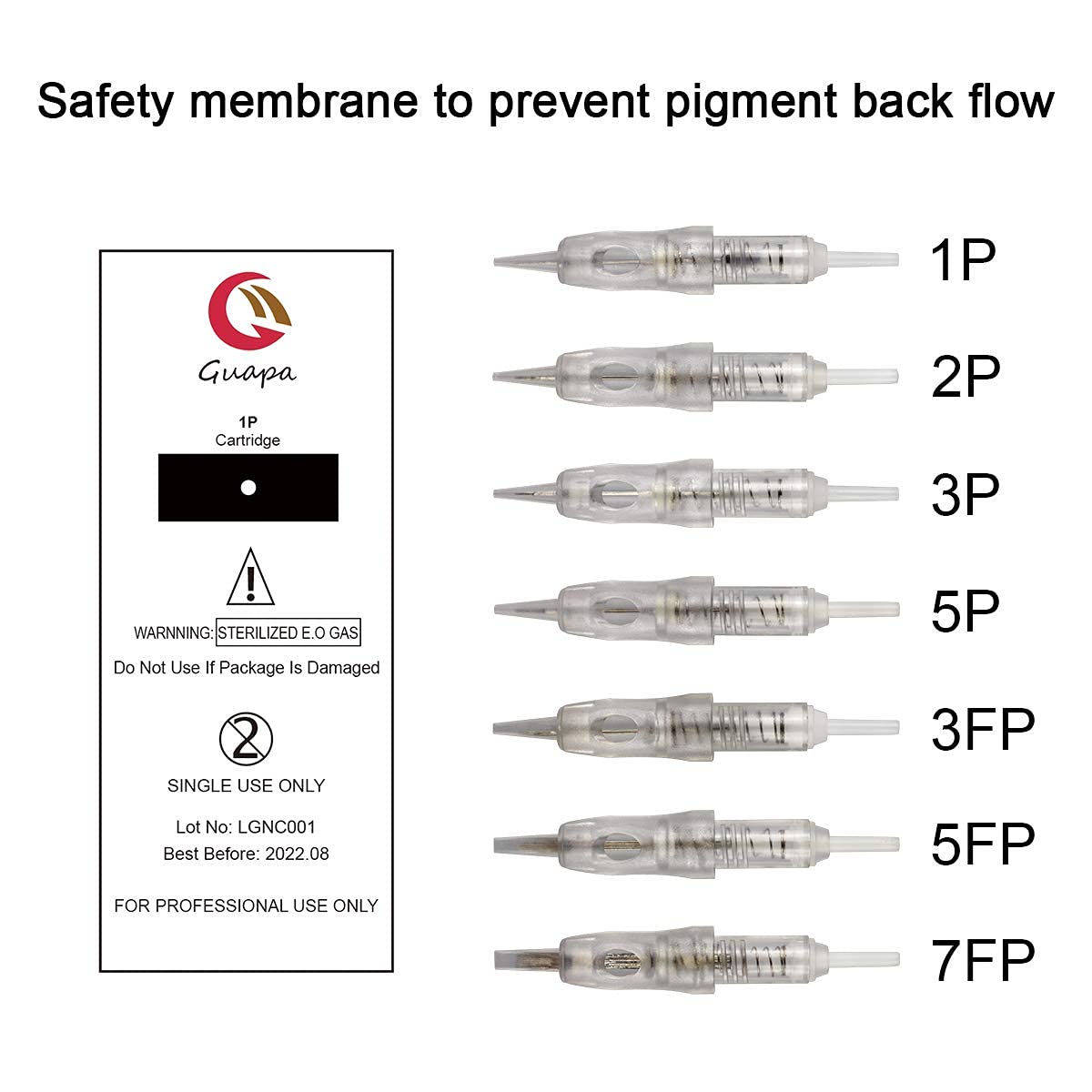 Safety membrane to prevent pigment back flow

Guapa

1P
Cartridge

WARNNING: STERILIZED E.O GAS

Do Not Use If Package Is Damaged

2

SINGLE USE ONLY

Lot No: LGNC001
Best Before: 2022.08

FOR PROFESSIONAL USE ONLY

1P

2P

3P

5P

3FP

5FP

7FP