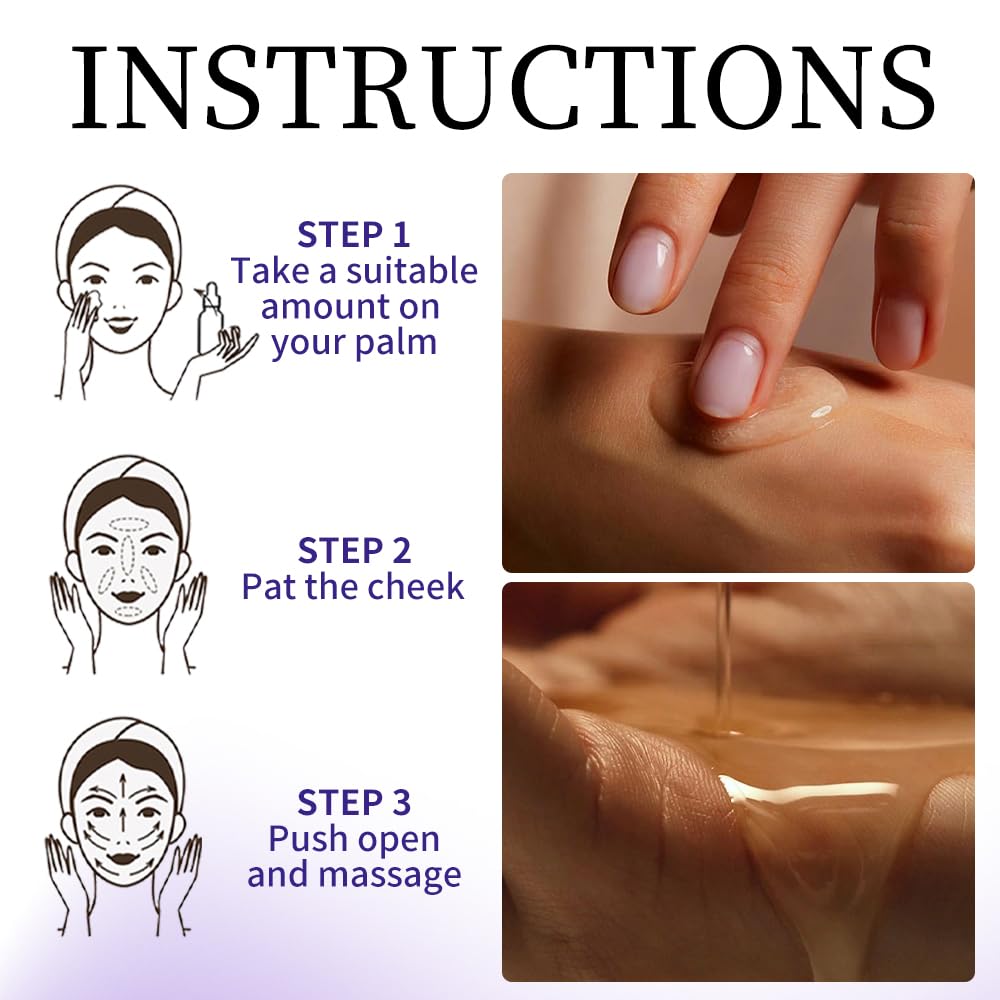 INSTRUCTIONS

STEP 1
Take a suitable amount on your palm

STEP 2
Pat the cheek

STEP 3
Push open and massage