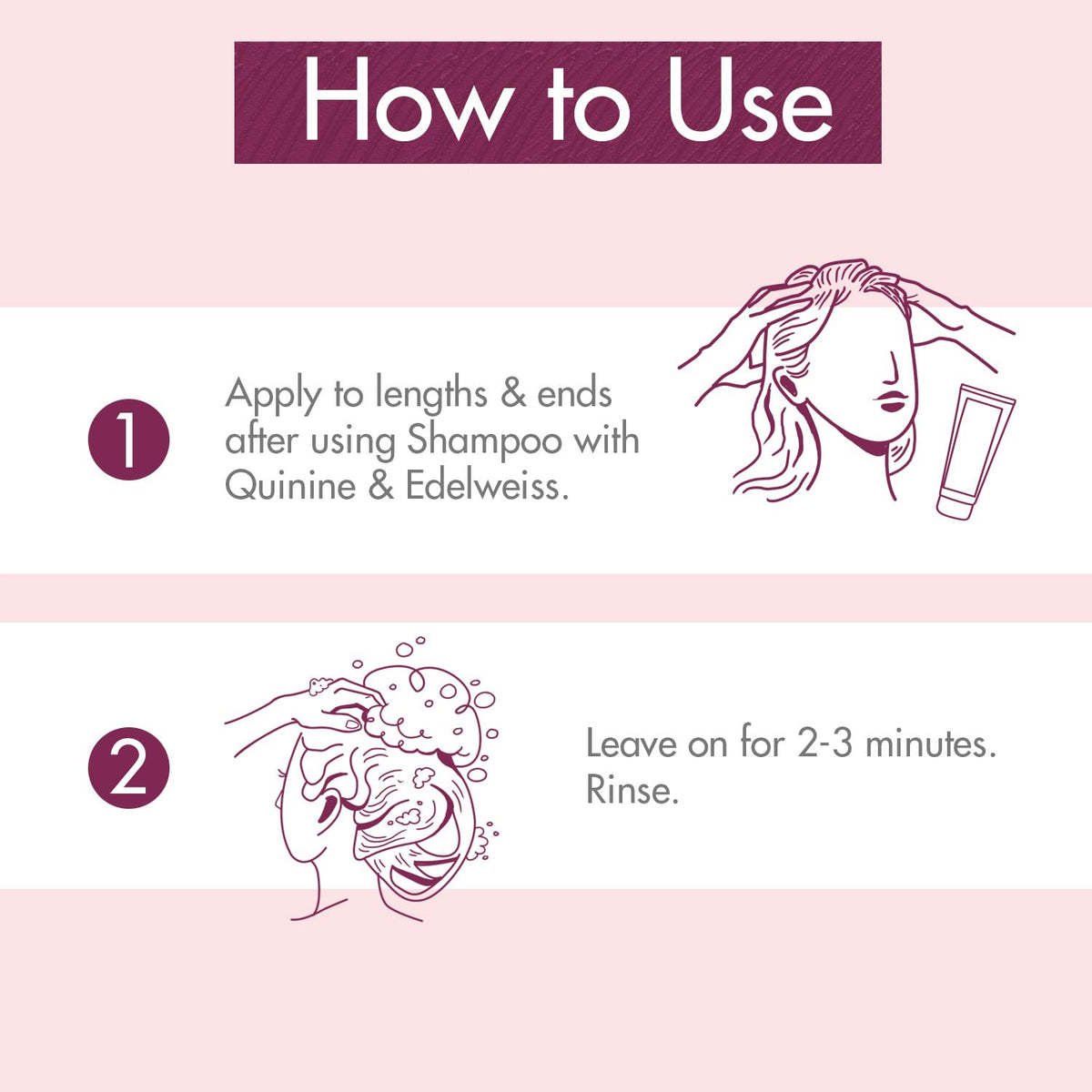 How to Use

1

Apply to lengths & ends after using Shampoo with Quinine & Edelweiss.

2

Leave on for 2-3 minutes. Rinse.