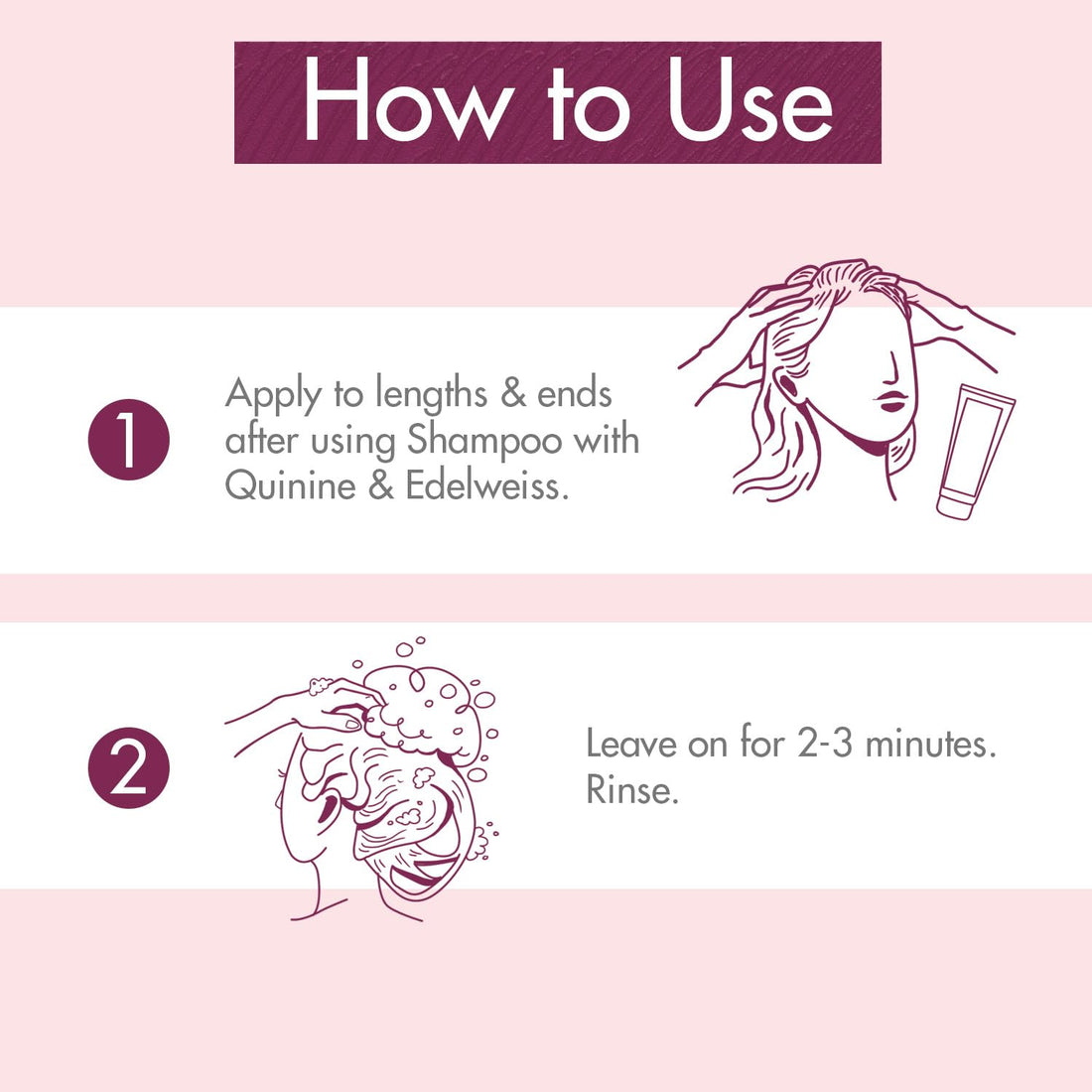 How to Use

1

Apply to lengths & ends after using Shampoo with Quinine & Edelweiss.

2

Leave on for 2-3 minutes. Rinse.