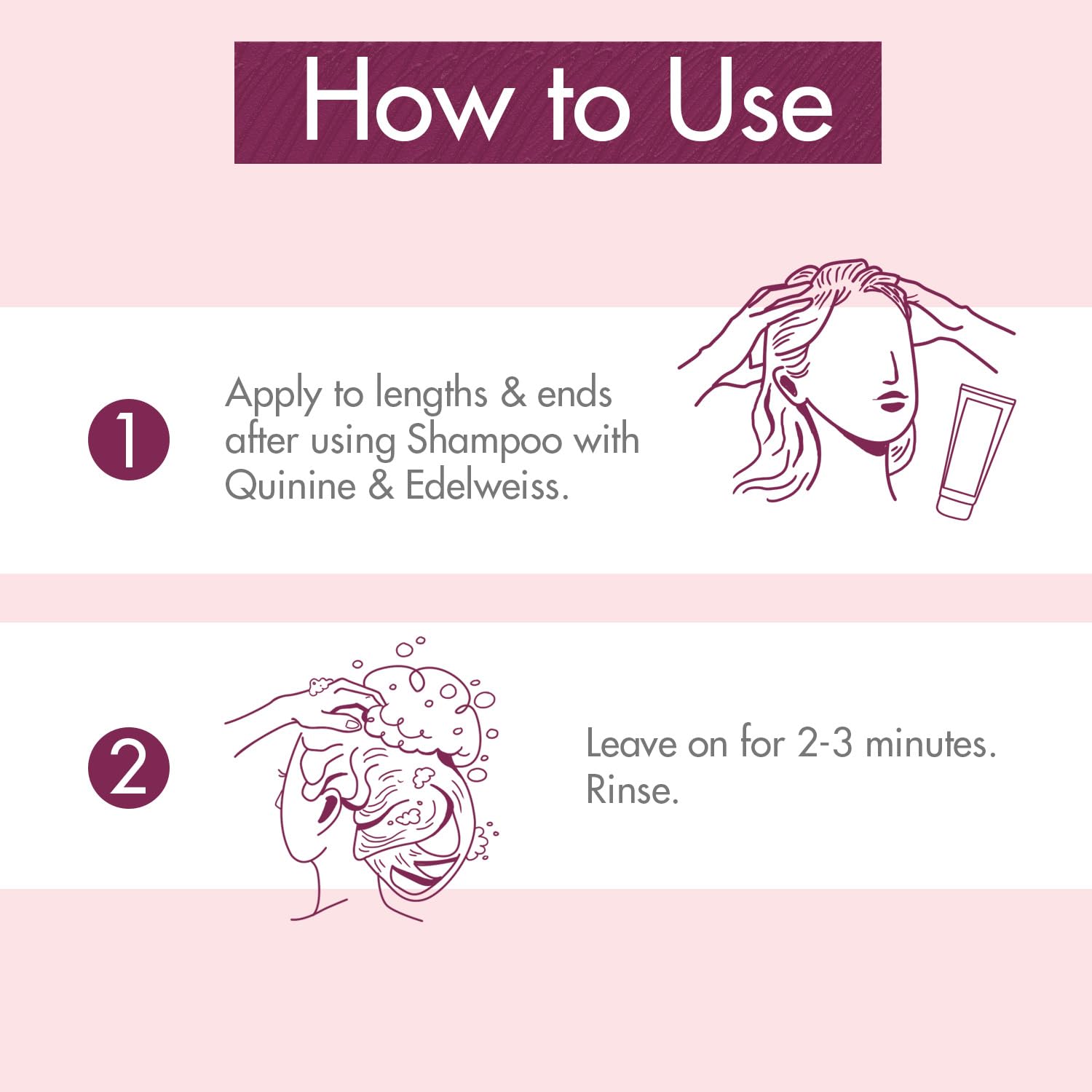 How to Use

1

Apply to lengths & ends after using Shampoo with Quinine & Edelweiss.

2

Leave on for 2-3 minutes. Rinse.