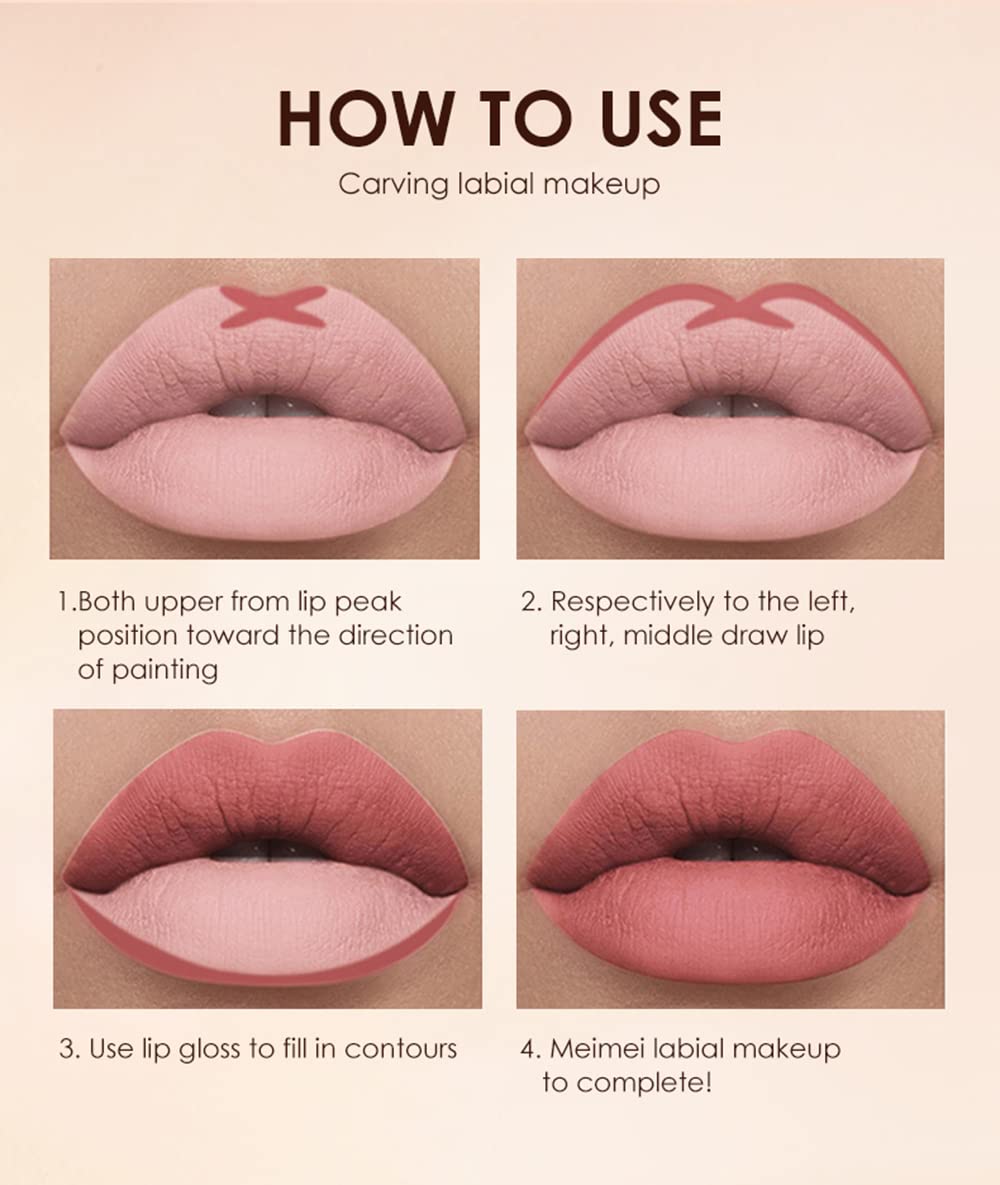 HOW TO USE

Carving labial makeup

1.Both upper from lip peak position toward the direction of painting

2. Respectively to the left, right, middle draw lip

3. Use lip gloss to fill in contours

4. Meimei labial makeup to complete!