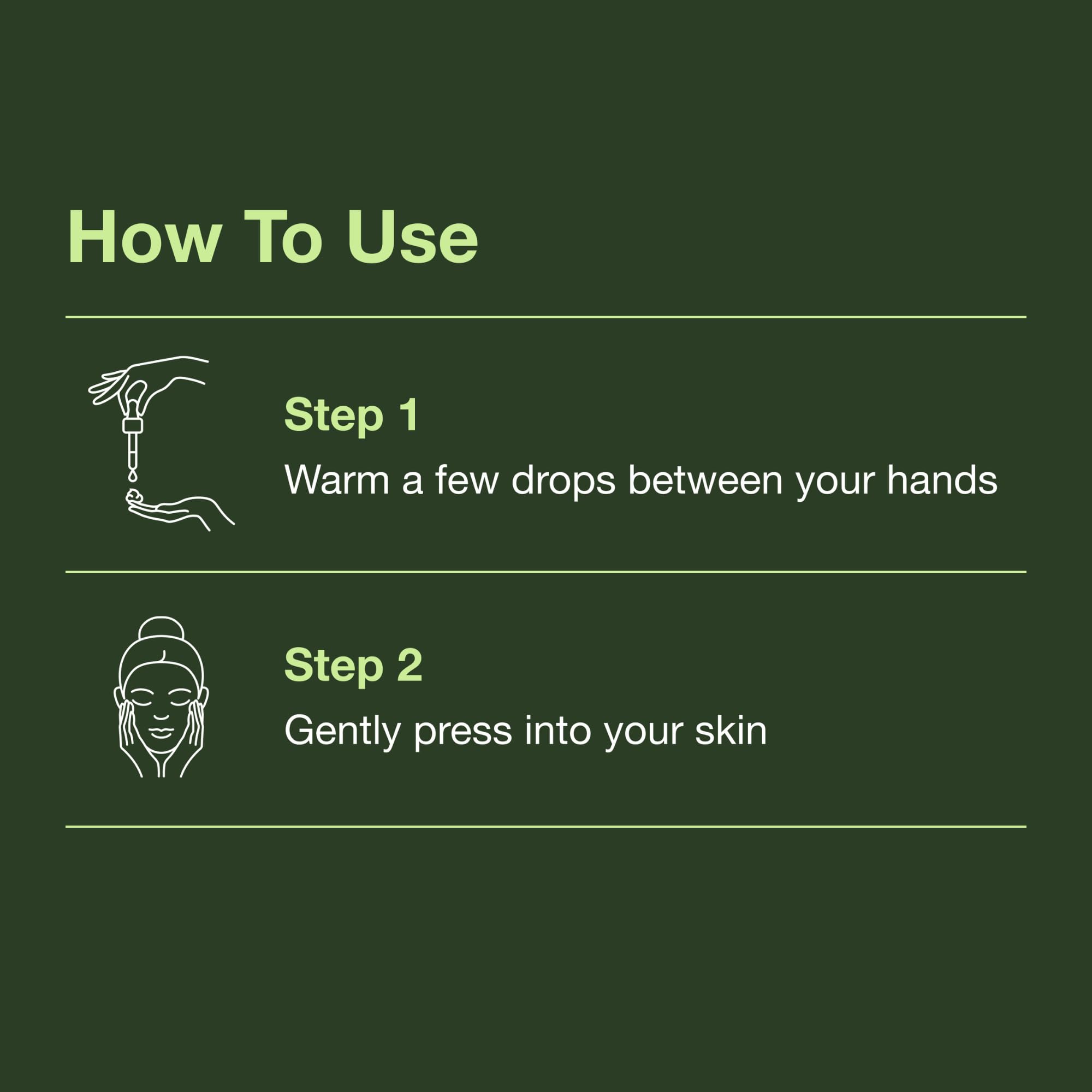 How To Use

Step 1

Warm a few drops between your hands

Step 2

Gently press into your skin