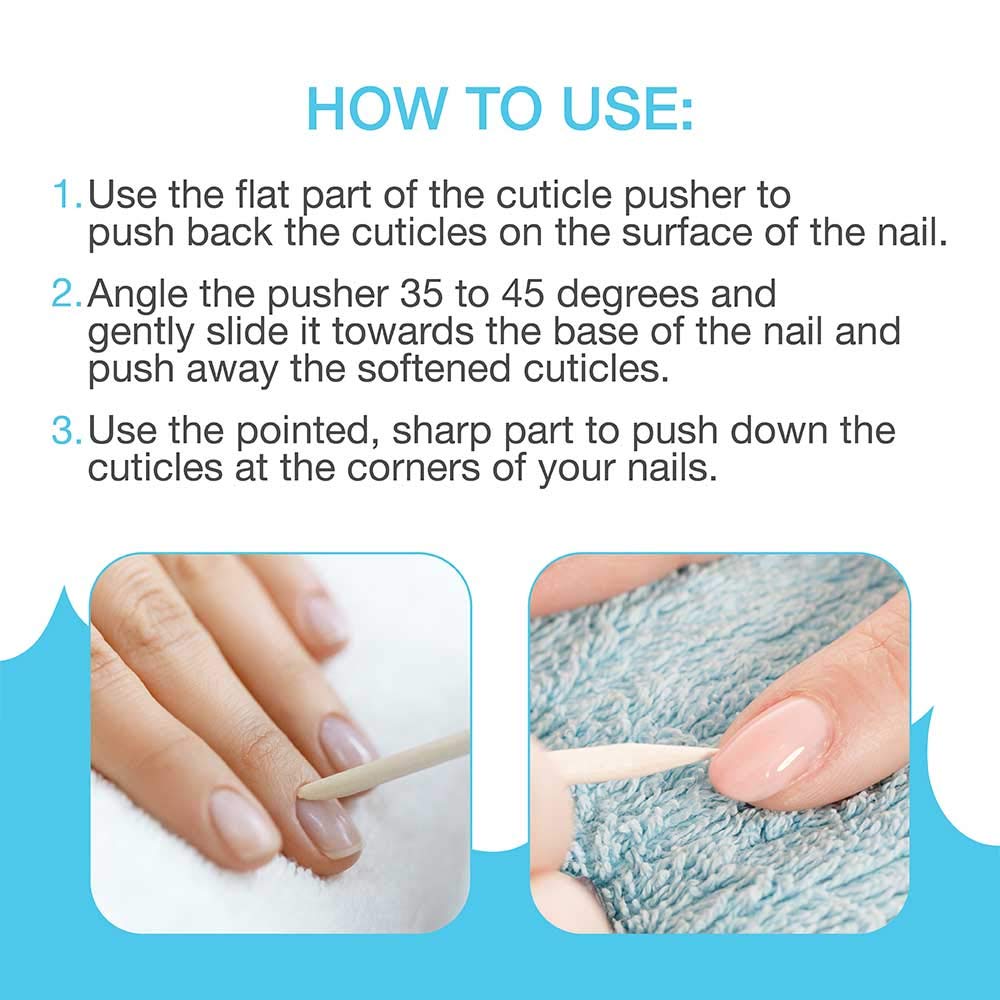 HOW TO USE:

1. Use the flat part of the cuticle pusher to push back the cuticles on the surface of the nail.

2. Angle the pusher 35 to 45 degrees and gently slide it towards the base of the nail and push away the softened cuticles.

3. Use the pointed, sharp part to push down the cuticles at the corners of your nails.