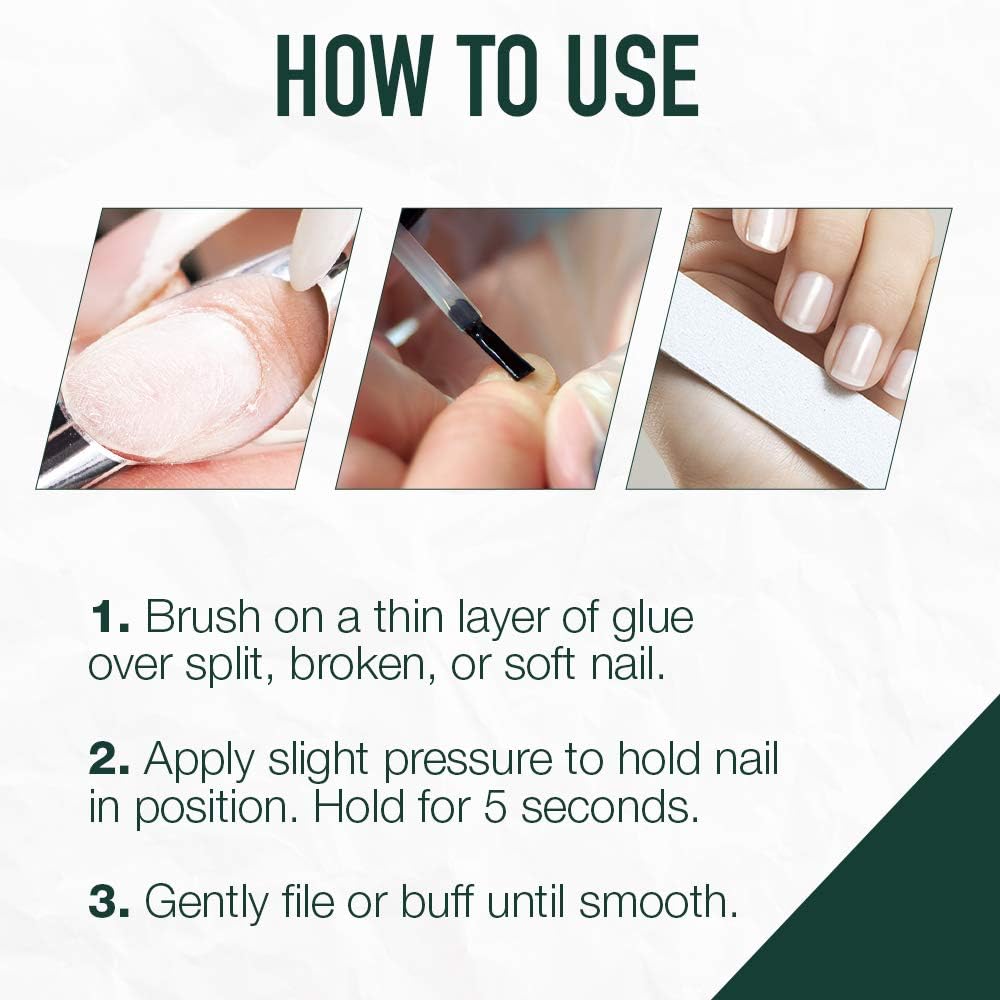 HOW TO USE

1. Brush on a thin layer of glue over split, broken, or soft nail.

2. Apply slight pressure to hold nail in position. Hold for 5 seconds.

3. Gently file or buff until smooth.