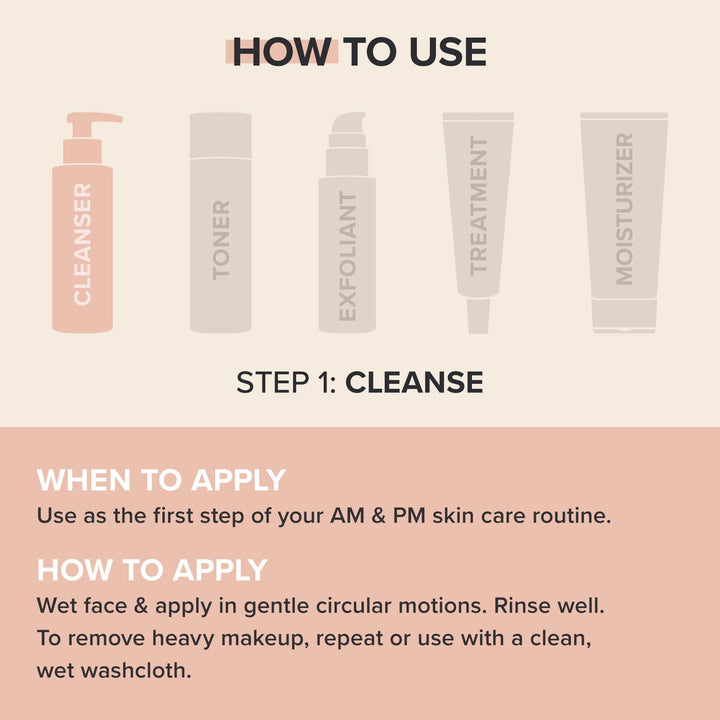 HOW TO USE

CLEANSER

TONER

EXFOLIANT

TREATMENT

MOISTURIZER

STEP 1: CLEANSE

WHEN TO APPLY
Use as the first step of your AM & PM skin care routine.

HOW TO APPLY
Wet face & apply in gentle circular motions. Rinse well. To remove heavy makeup, repeat or use with a clean, wet washcloth.