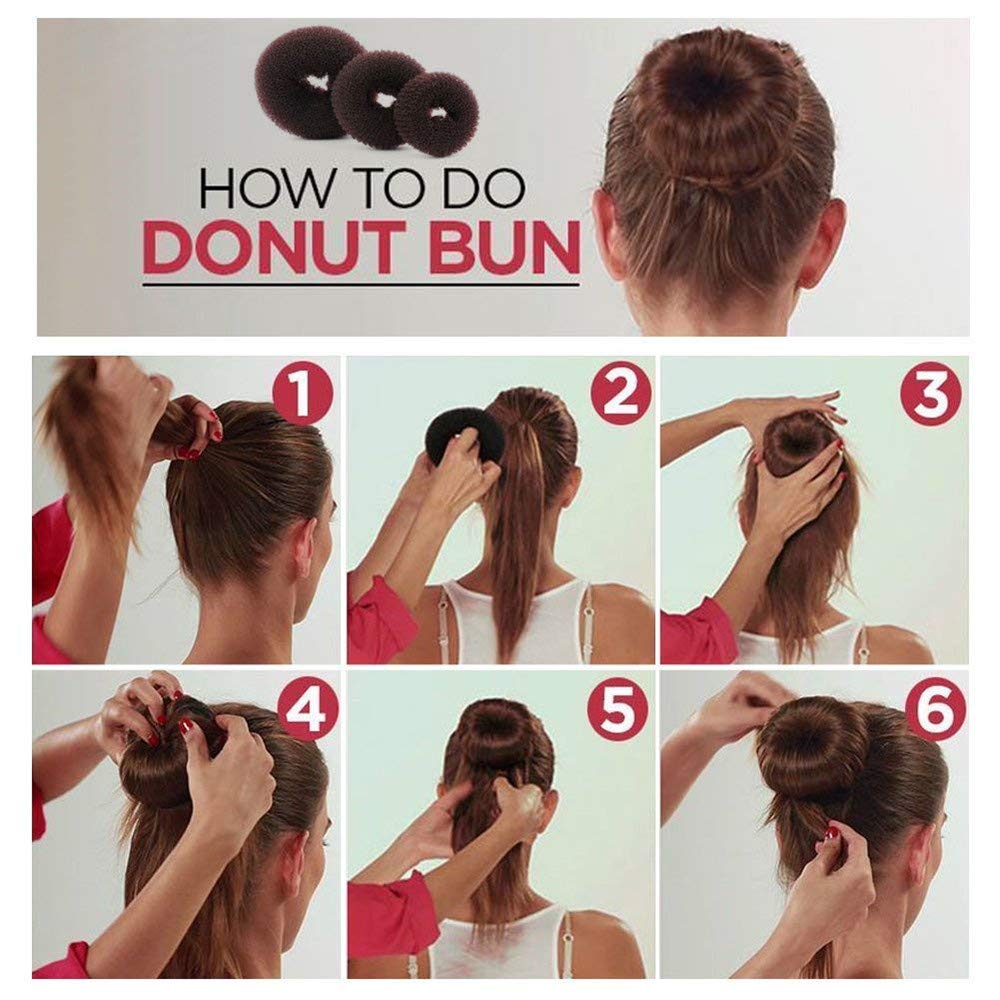 HOW TO DO
DONUT BUN

1

2

3

4

5

6