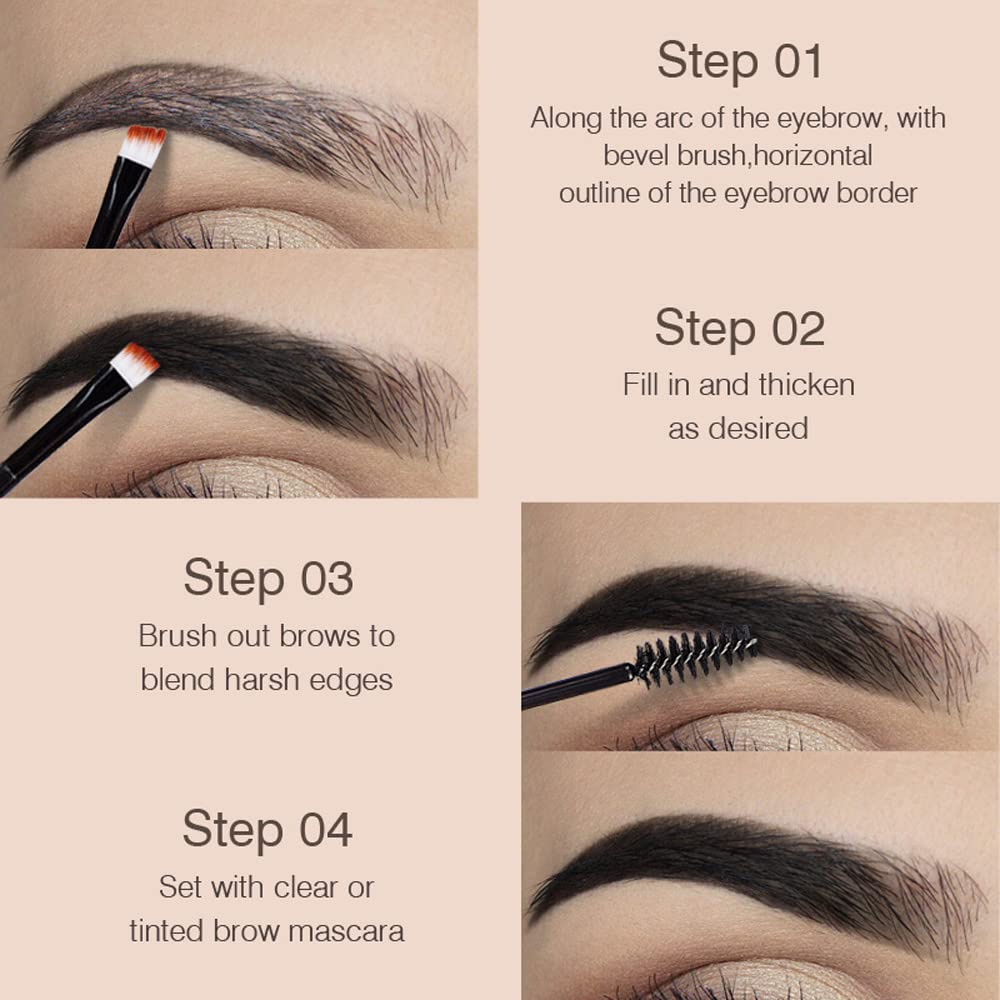 Step 01
Along the arc of the eyebrow, with bevel brush,horizontal outline of the eyebrow border

Step 02
Fill in and thicken as desired

Step 03
Brush out brows to blend harsh edges

Step 04
Set with clear or tinted brow mascara