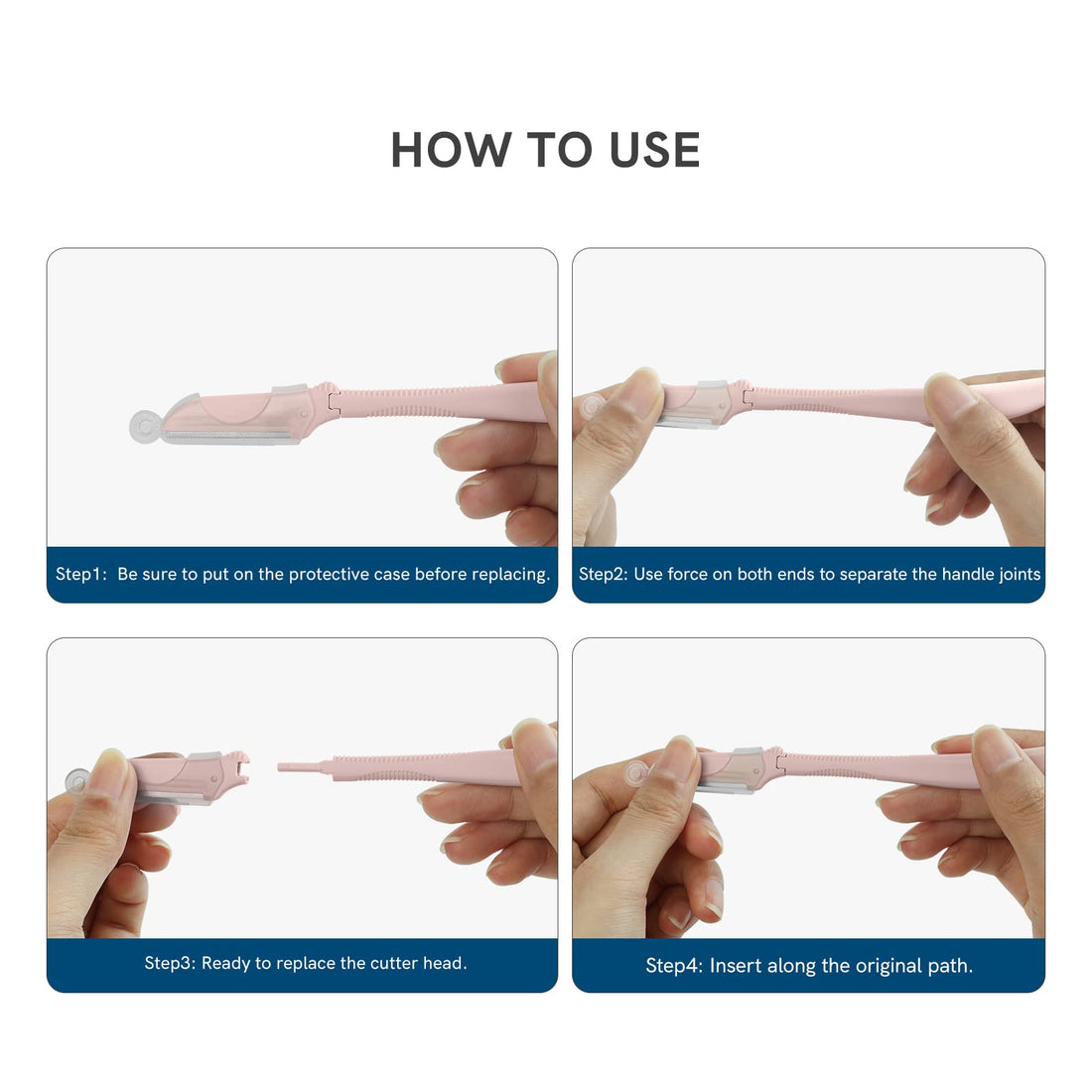 HOW TO USE

Step1: Be sure to put on the protective case before replacing.

Step2: Use force on both ends to separate the handle joints

Step3: Ready to replace the cutter head.

Step4: Insert along the original path.