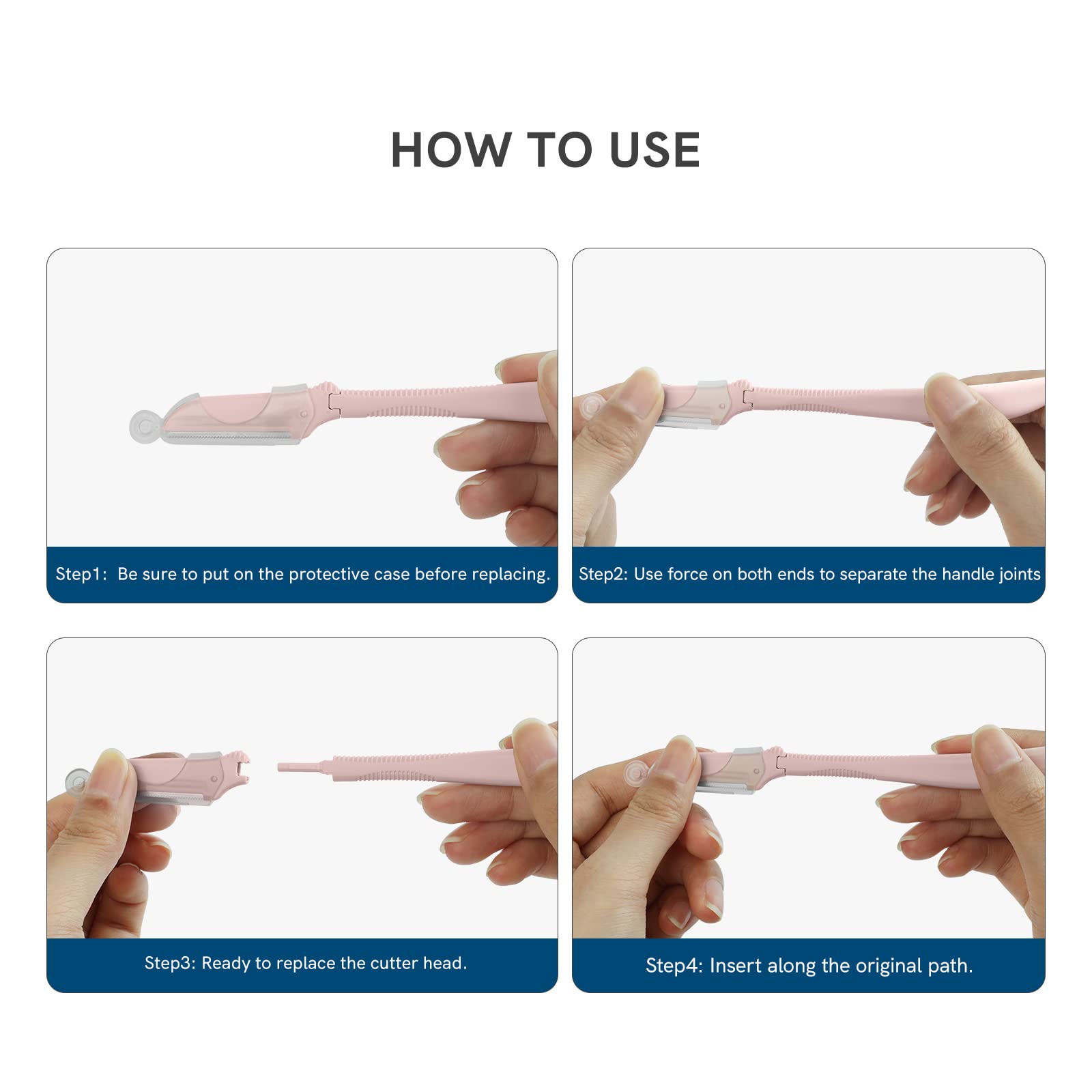 HOW TO USE

Step1: Be sure to put on the protective case before replacing.

Step2: Use force on both ends to separate the handle joints

Step3: Ready to replace the cutter head.

Step4: Insert along the original path.