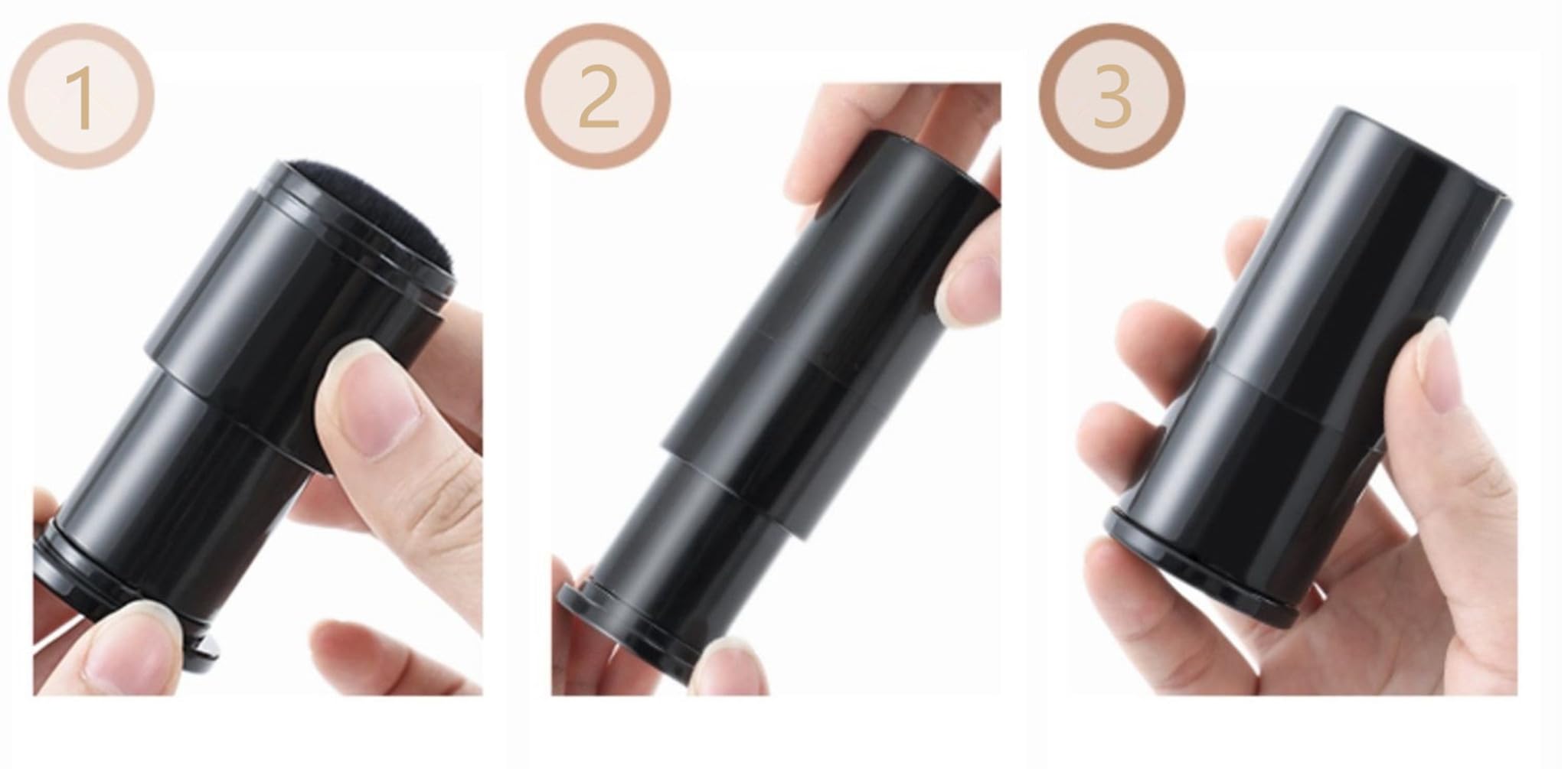 1

2

3