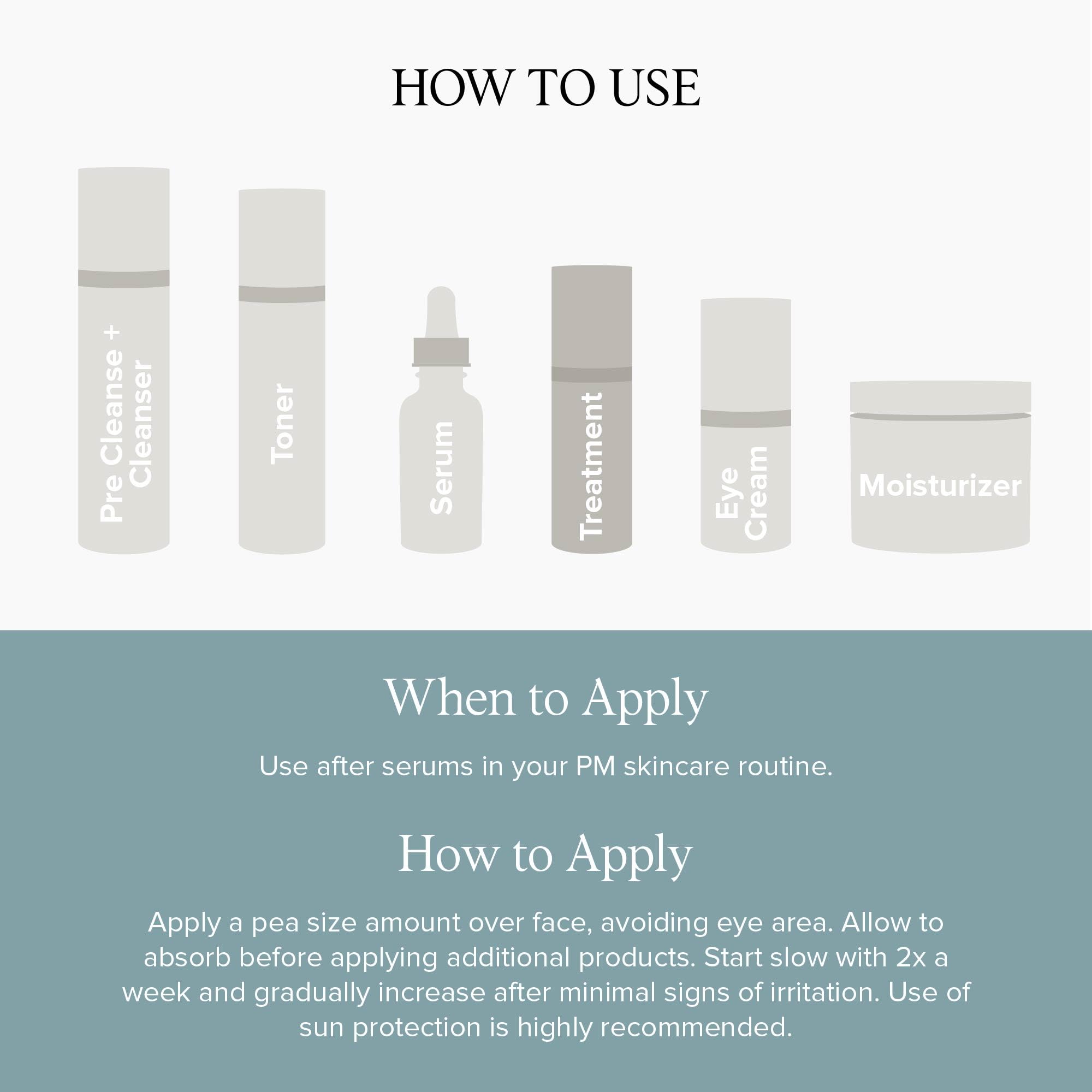 HOW TO USE

Pre Cleanse + Cleanser

Toner

Serum

Treatment

Eye Cream

Moisturizer

When to Apply

Use after serums in your PM skincare routine.

How to Apply

Apply a pea size amount over face, avoiding eye area. Allow to absorb before applying additional products. Start slow with 2x a week and gradually increase after minimal signs of irritation. Use of sun protection is highly recommended.