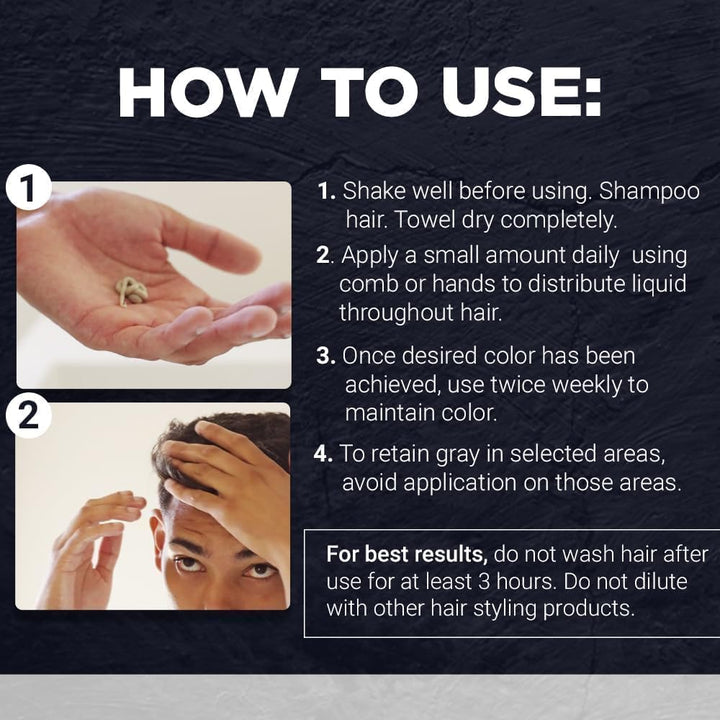 HOW TO USE:

1

2

1. Shake well before using. Shampoo hair. Towel dry completely.

2. Apply a small amount daily using comb or hands to distribute liquid throughout hair.

3. Once desired color has been achieved, use twice weekly to maintain color.

4. To retain gray in selected areas, avoid application on those areas.

For best results, do not wash hair after use for at least 3 hours. Do not dilute with other hair styling products.