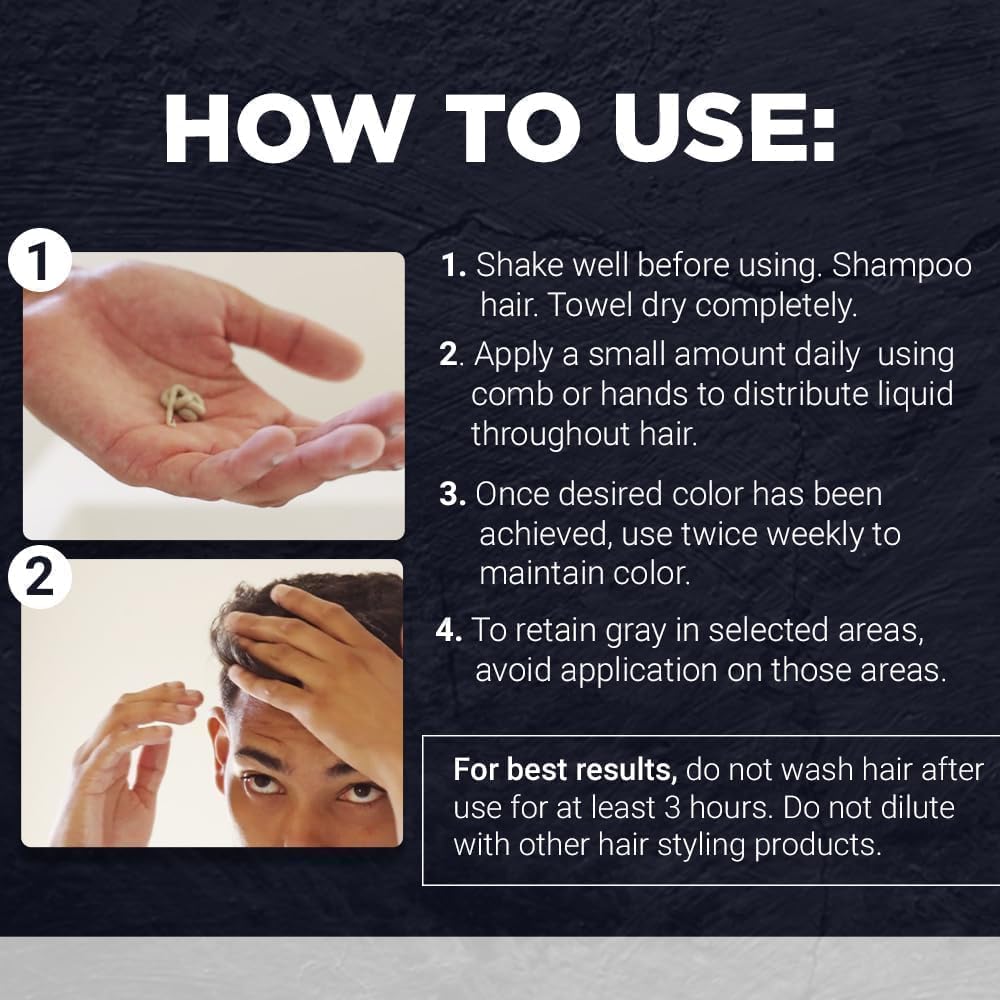 HOW TO USE:

1

2

1. Shake well before using. Shampoo hair. Towel dry completely.

2. Apply a small amount daily  using comb or hands to distribute liquid throughout hair.

3. Once desired color has been achieved, use twice weekly to maintain color.

4. To retain gray in selected areas, avoid application on those areas.

For best results, do not wash hair after use for at least 3 hours. Do not dilute with other hair styling products.