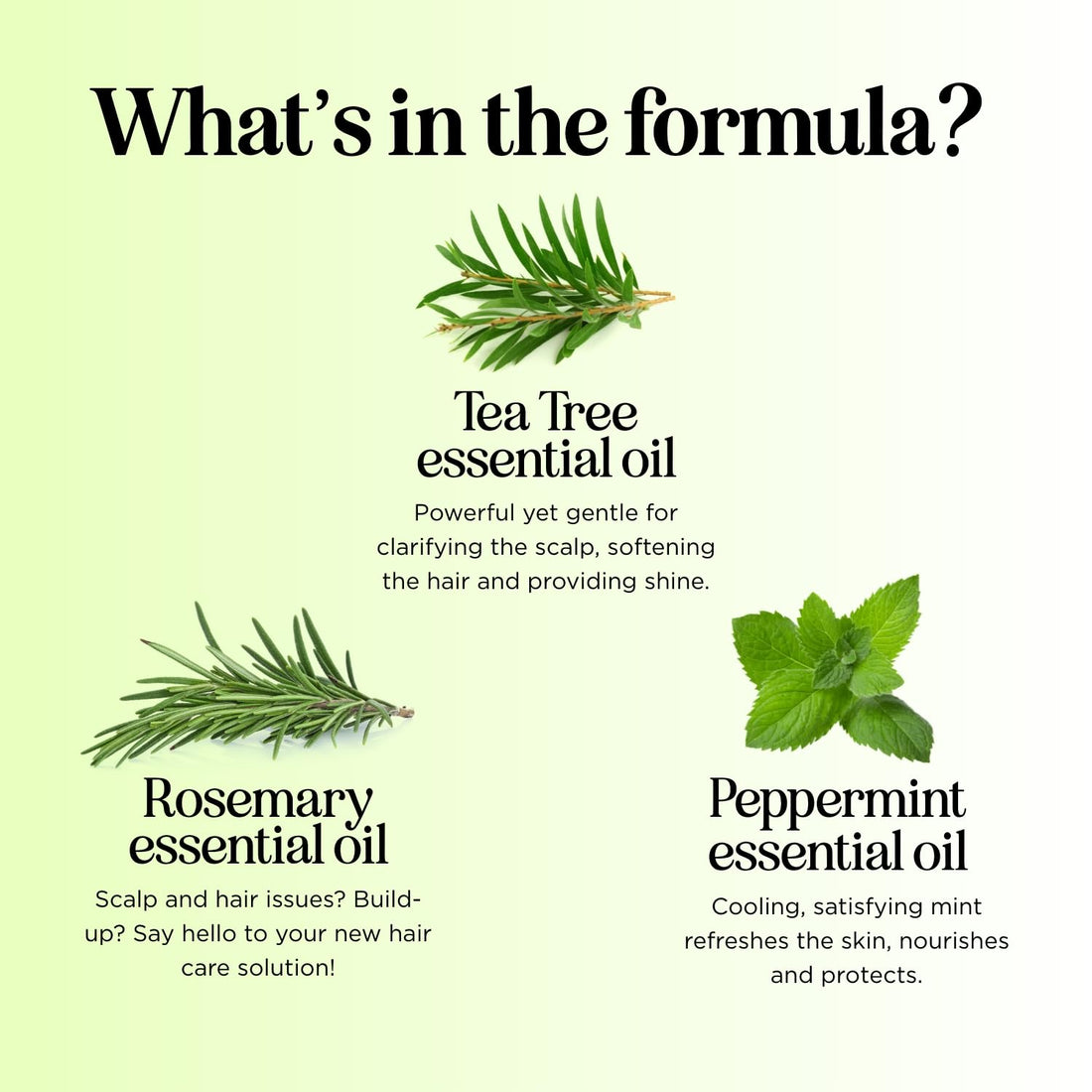 What's in the formula?

Tea Tree essential oil

Powerful yet gentle for clarifying the scalp, softening the hair and providing shine.

Rosemary essential oil

Scalp and hair issues? Build-up? Say hello to your new hair care solution!

Peppermint essential oil

Cooling, satisfying mint refreshes the skin, nourishes and protects.