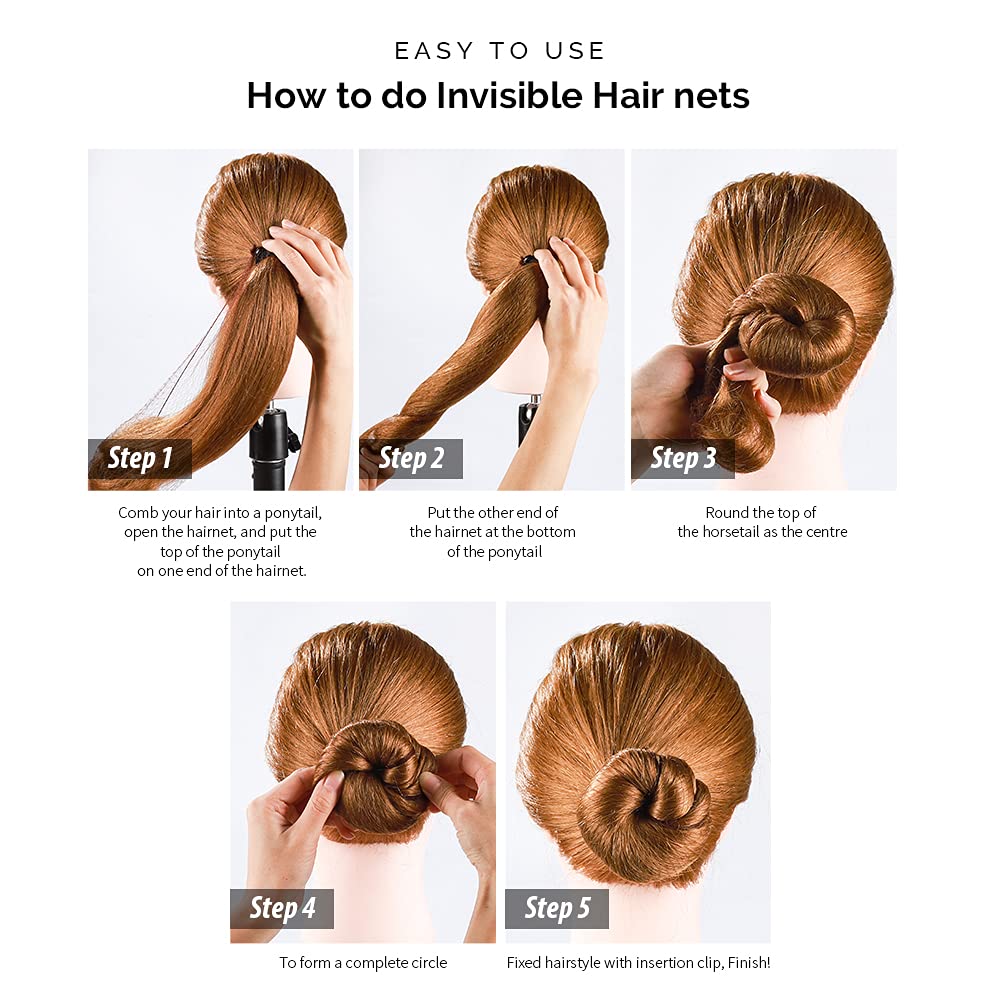 EASY TO USE

How to do Invisible Hair nets

Step 1

Comb your hair into a ponytail, open the hairnet, and put the top of the ponytail on one end of the hairnet.

Step 2

Put the other end of the hairnet at the bottom of the ponytail

Step 3

Round the top of the horsetail as the centre

Step 4

To form a complete circle

Step 5

Fixed hairstyle with insertion clip, Finish!