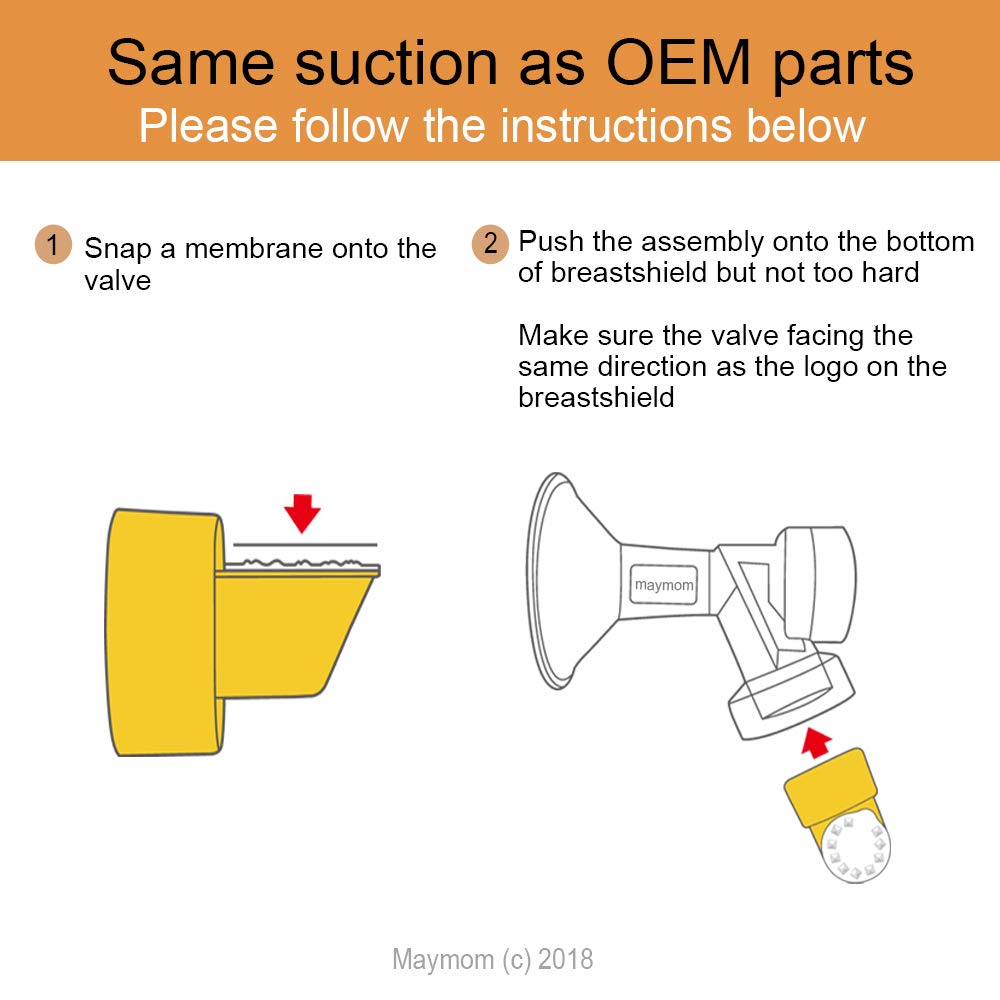 Same suction as OEM parts
Please follow the instructions below

1 Snap a membrane onto the valve

2 Push the assembly onto the bottom of breastshield but not too hard

Make sure the valve facing the same direction as the logo on the breastshield

maymom

Maymom (c) 2018