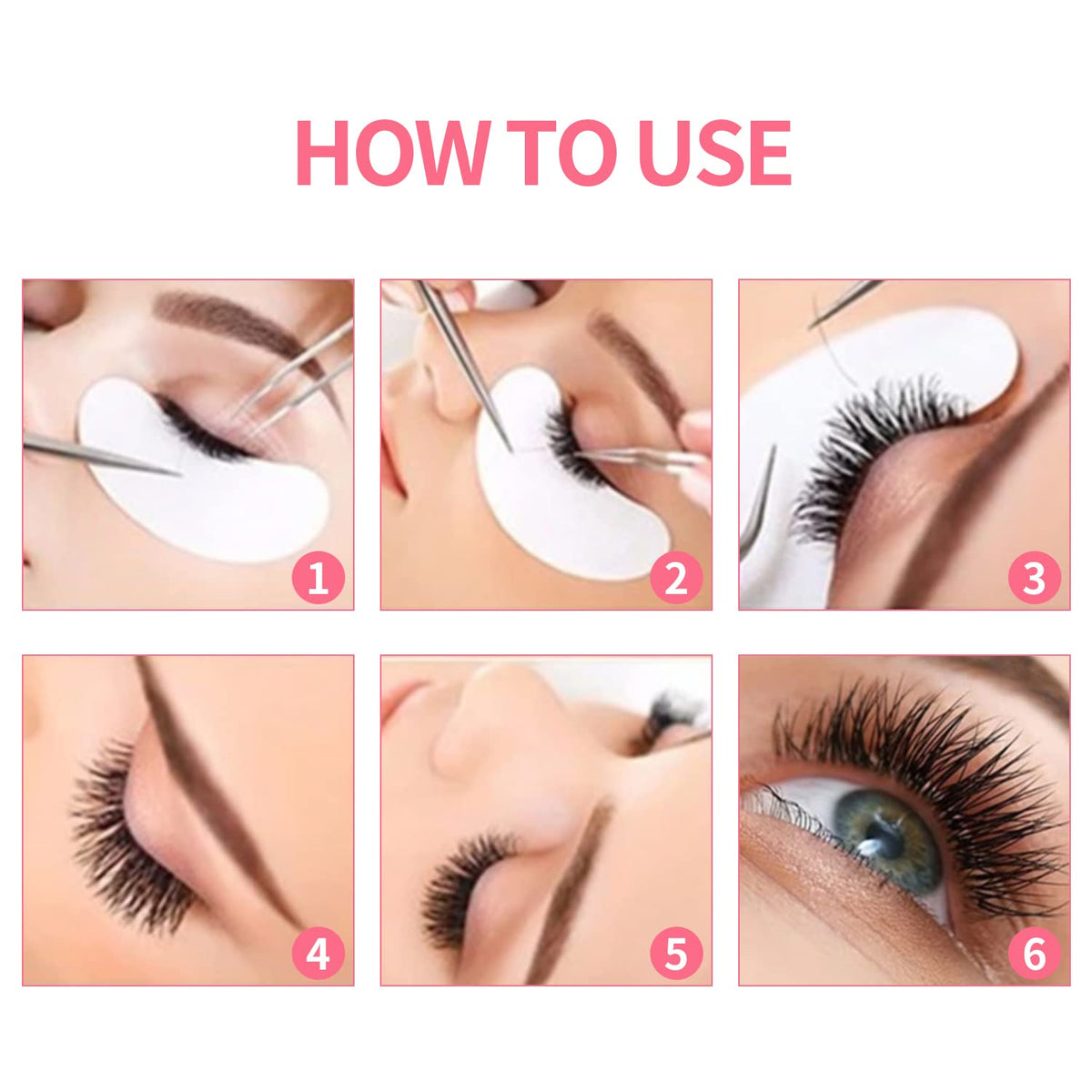 HOW TO USE

1

2

3

4

5

6