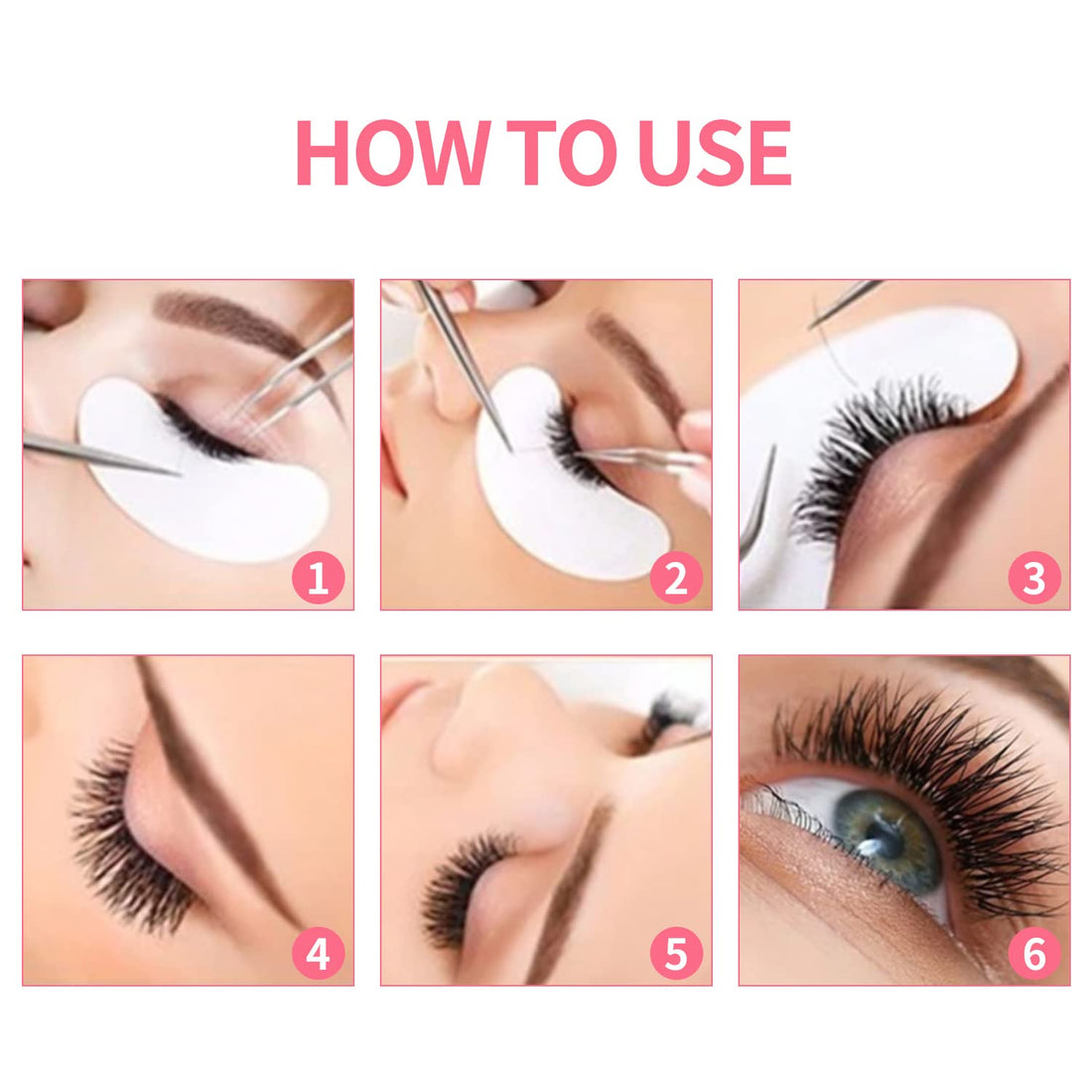 HOW TO USE

1

2

3

4

5

6