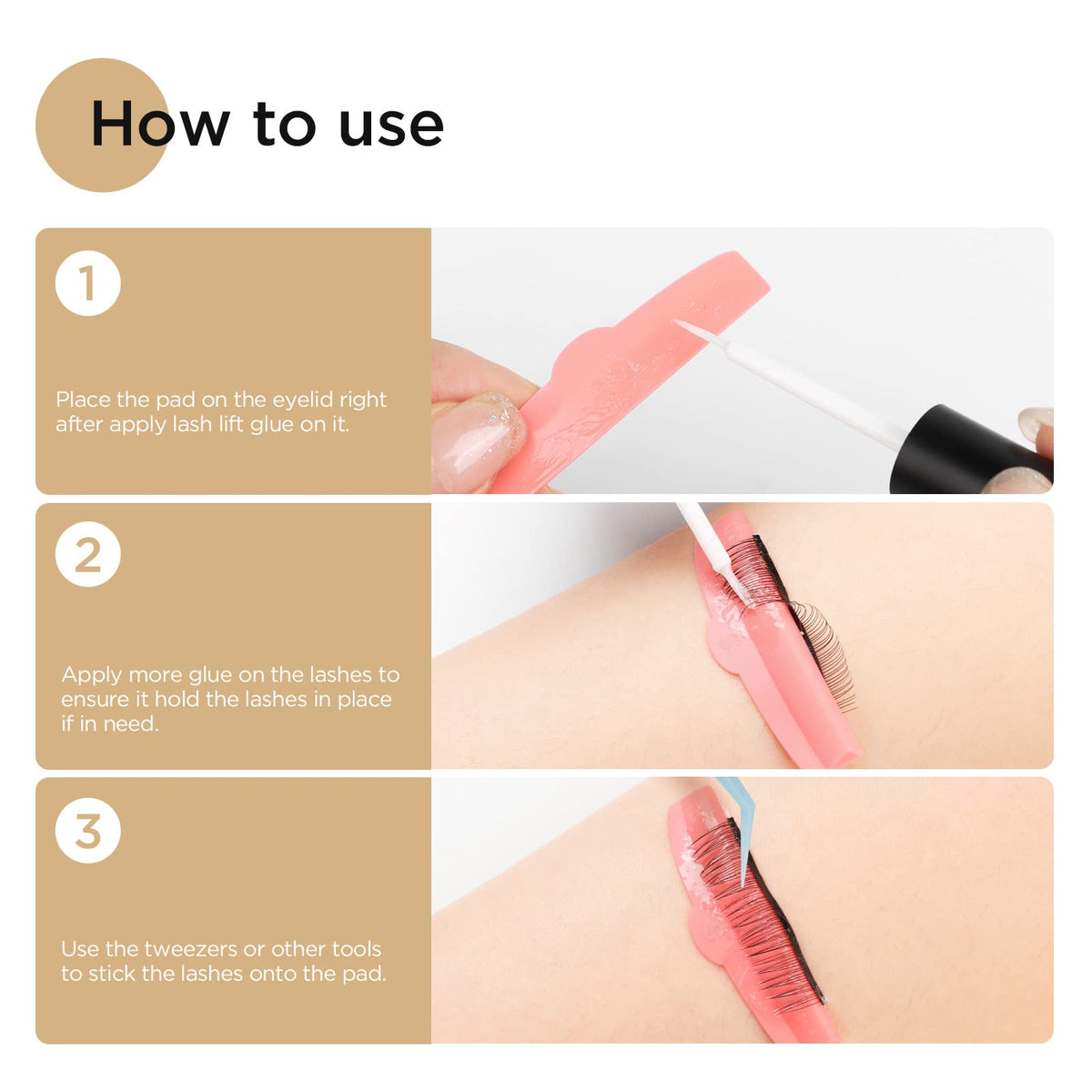 How to use

1

Place the pad on the eyelid right after apply lash lift glue on it.

2

Apply more glue on the lashes to ensure it hold the lashes in place if in need.

3

Use the tweezers or other tools to stick the lashes onto the pad.