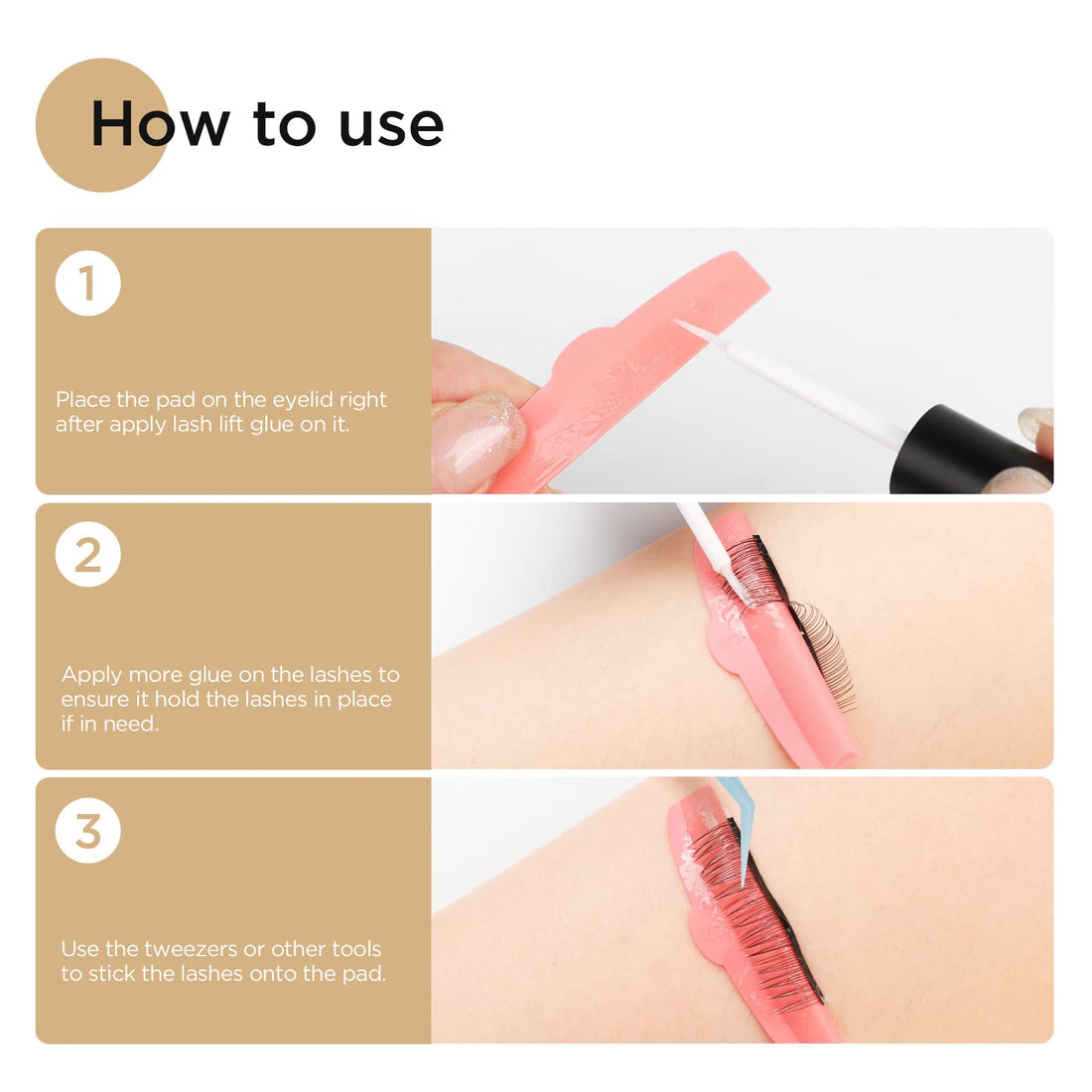 How to use

1

Place the pad on the eyelid right after apply lash lift glue on it.

2

Apply more glue on the lashes to ensure it hold the lashes in place if in need.

3

Use the tweezers or other tools to stick the lashes onto the pad.