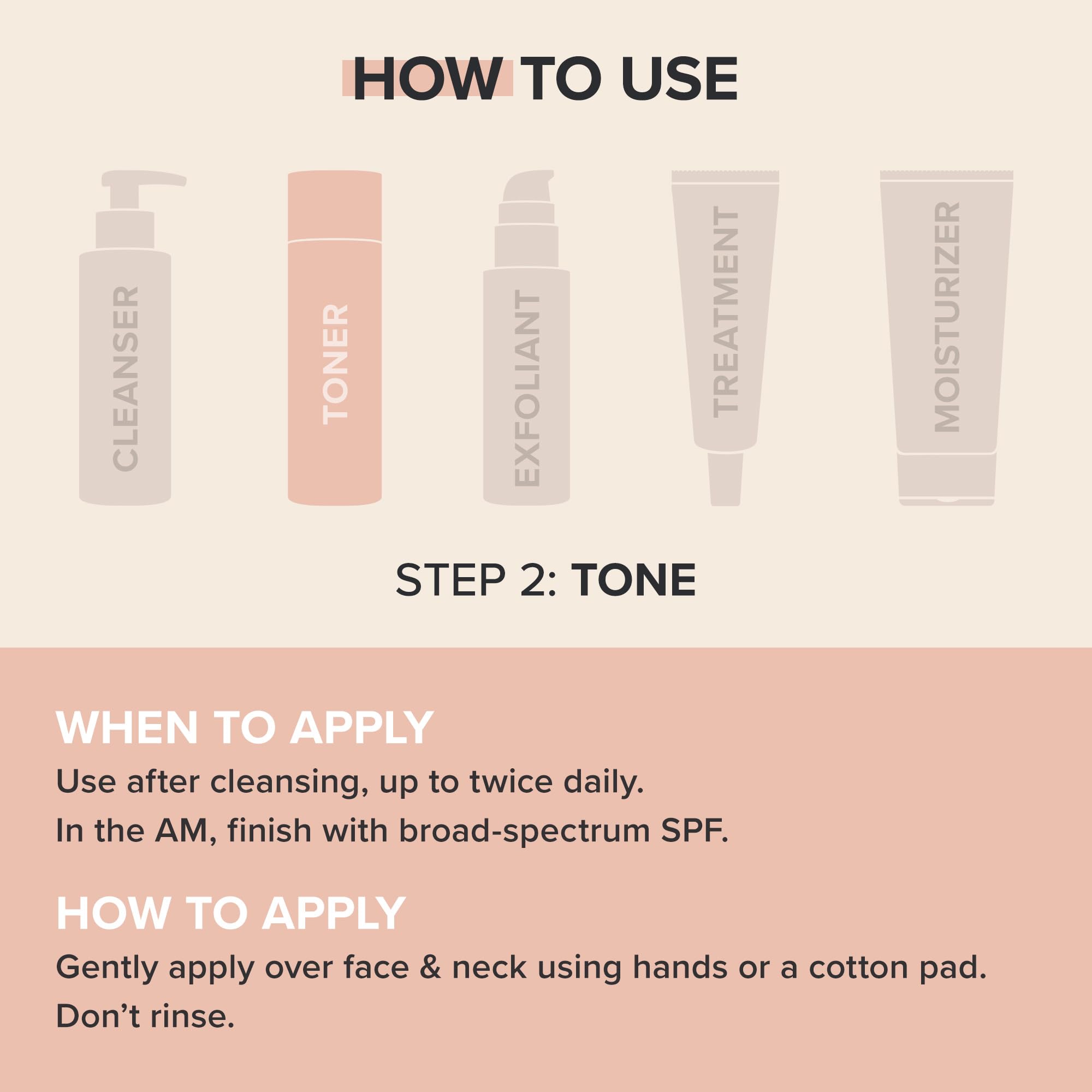 HOW TO USE

CLEANSER

TONER

EXFOLIANT

TREATMENT

MOISTURIZER

STEP 2: TONE

WHEN TO APPLY

Use after cleansing, up to twice daily.
In the AM, finish with broad-spectrum SPF.

HOW TO APPLY

Gently apply over face & neck using hands or a cotton pad.
Don’t rinse.