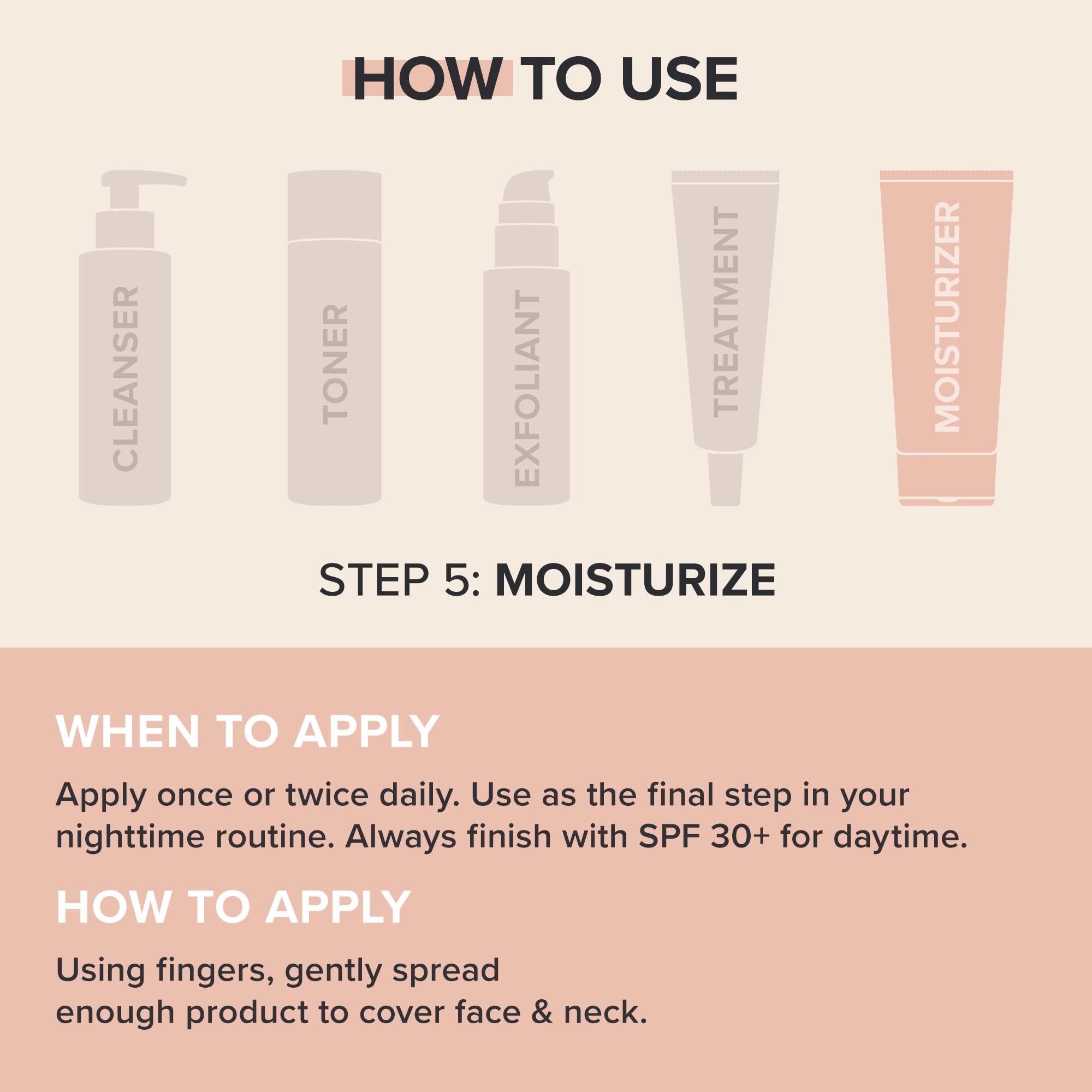 HOW TO USE

CLEANSER

TONER

EXFOLIANT

TREATMENT

MOISTURIZER

STEP 5: MOISTURIZE

WHEN TO APPLY

Apply once or twice daily. Use as the final step in your nighttime routine. Always finish with SPF 30+ for daytime.

HOW TO APPLY

Using fingers, gently spread enough product to cover face & neck.