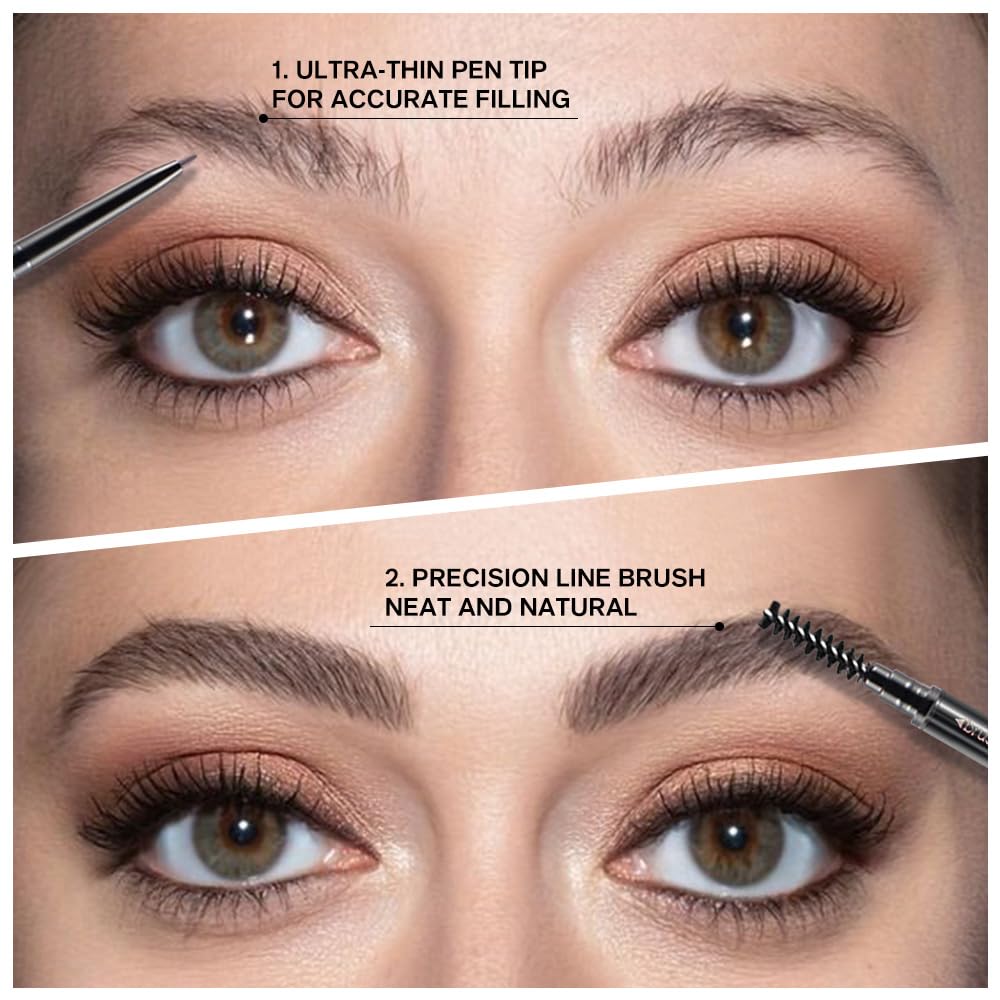 1. ULTRA-THIN PEN TIP
FOR ACCURATE FILLING

2. PRECISION LINE BRUSH
NEAT AND NATURAL