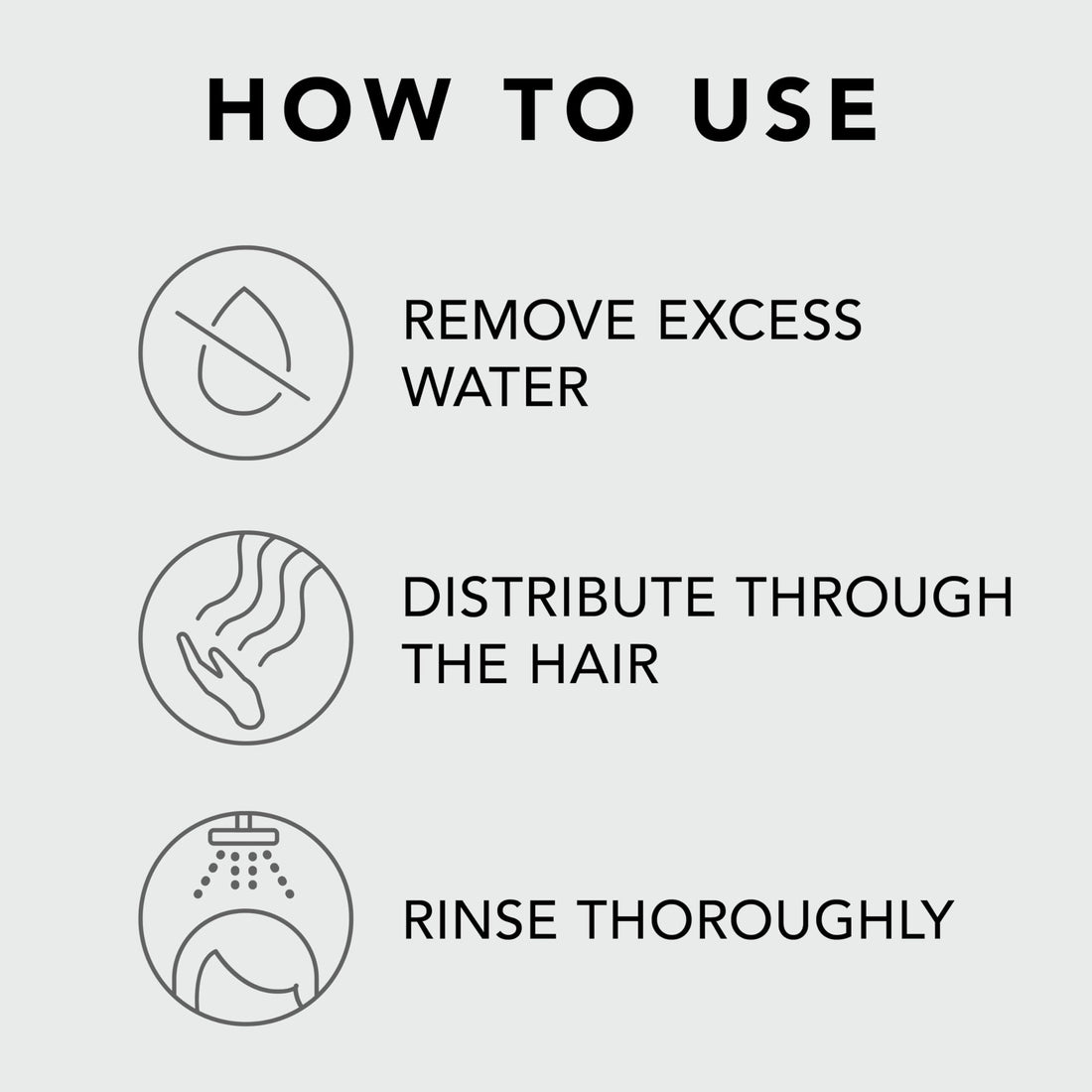 HOW TO USE

REMOVE EXCESS WATER

DISTRIBUTE THROUGH THE HAIR

RINSE THOROUGHLY