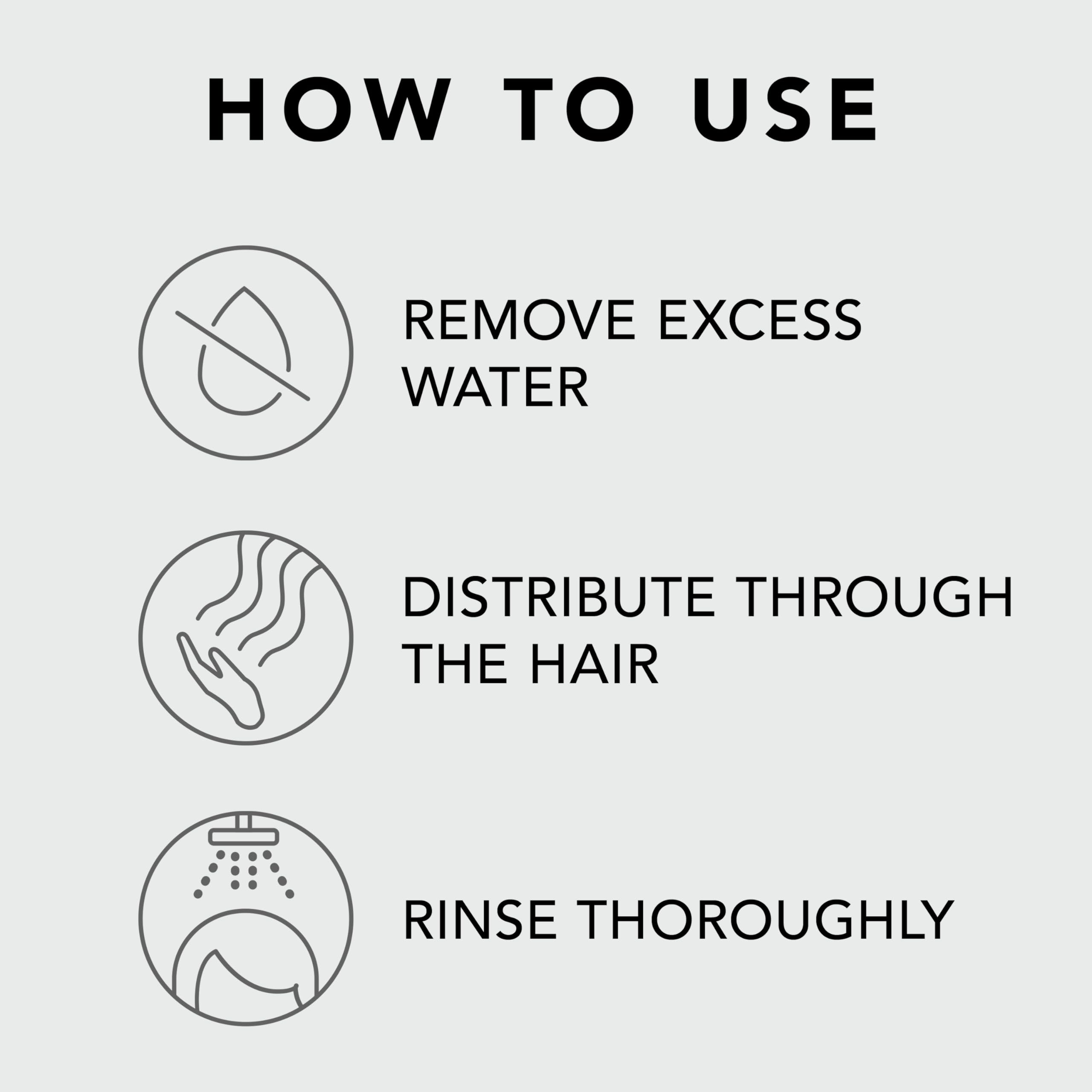 HOW TO USE

REMOVE EXCESS WATER

DISTRIBUTE THROUGH THE HAIR

RINSE THOROUGHLY