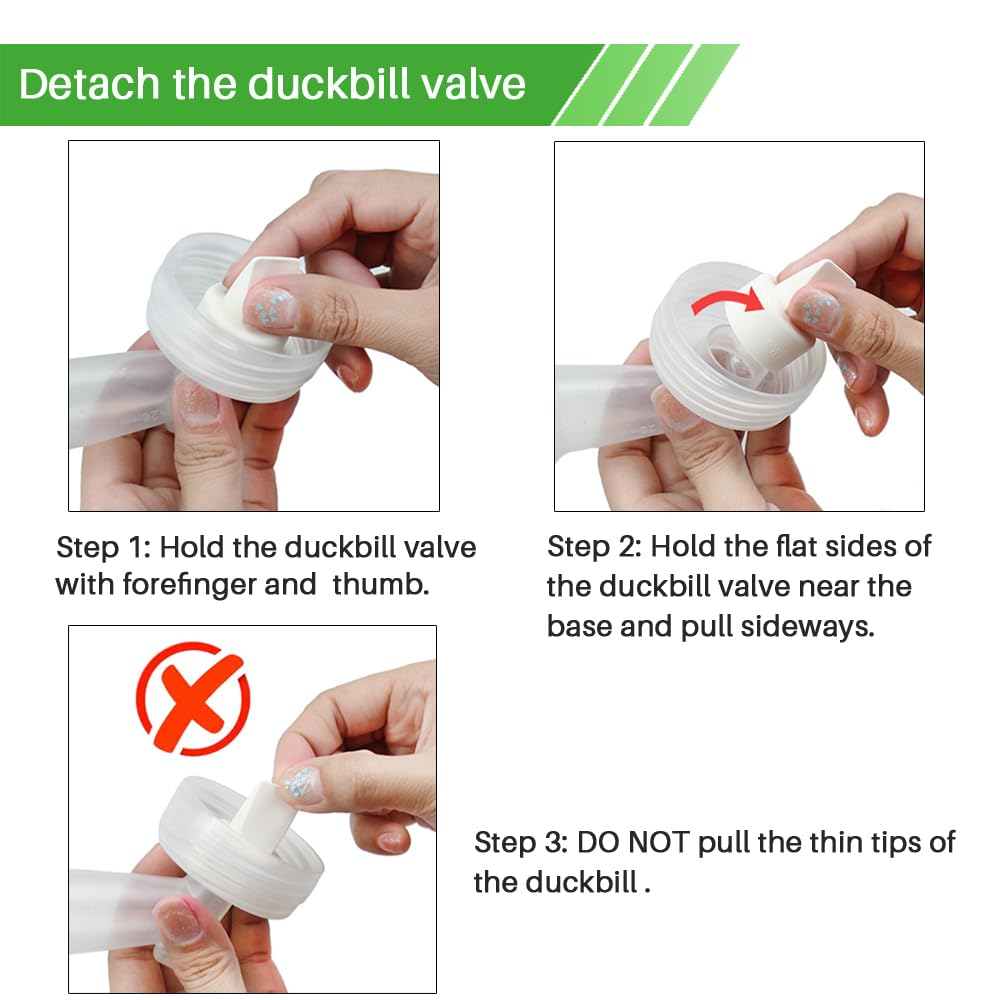 Detach the duckbill valve

Step 1: Hold the duckbill valve with forefinger and thumb.

Step 2: Hold the flat sides of the duckbill valve near the base and pull sideways.

Step 3: DO NOT pull the thin tips of the duckbill .