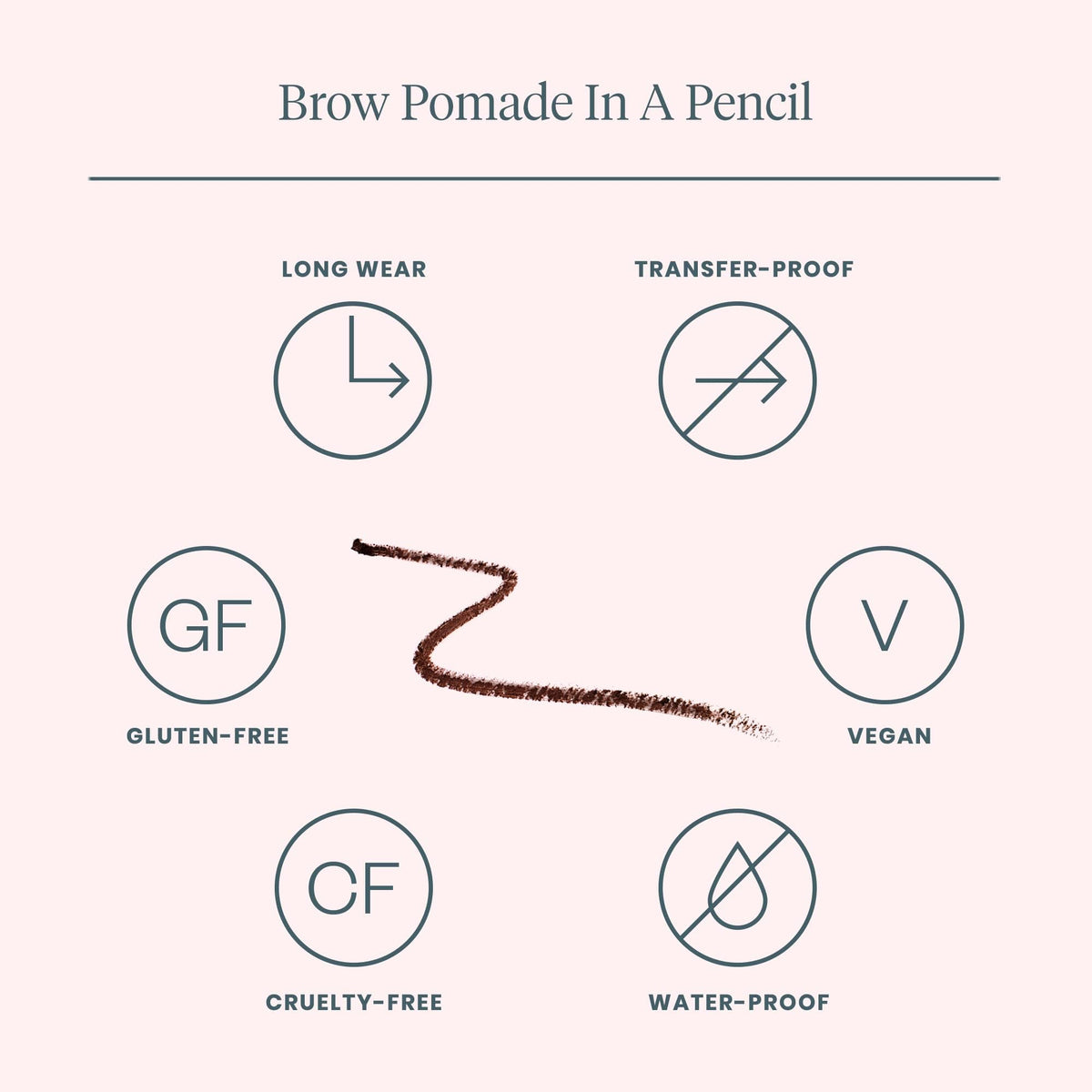 Brow Pomade In A Pencil

LONG WEAR

TRANSFER-PROOF

GF

GLUTEN-FREE

V

VEGAN

CF

CRUELTY-FREE

WATER-PROOF