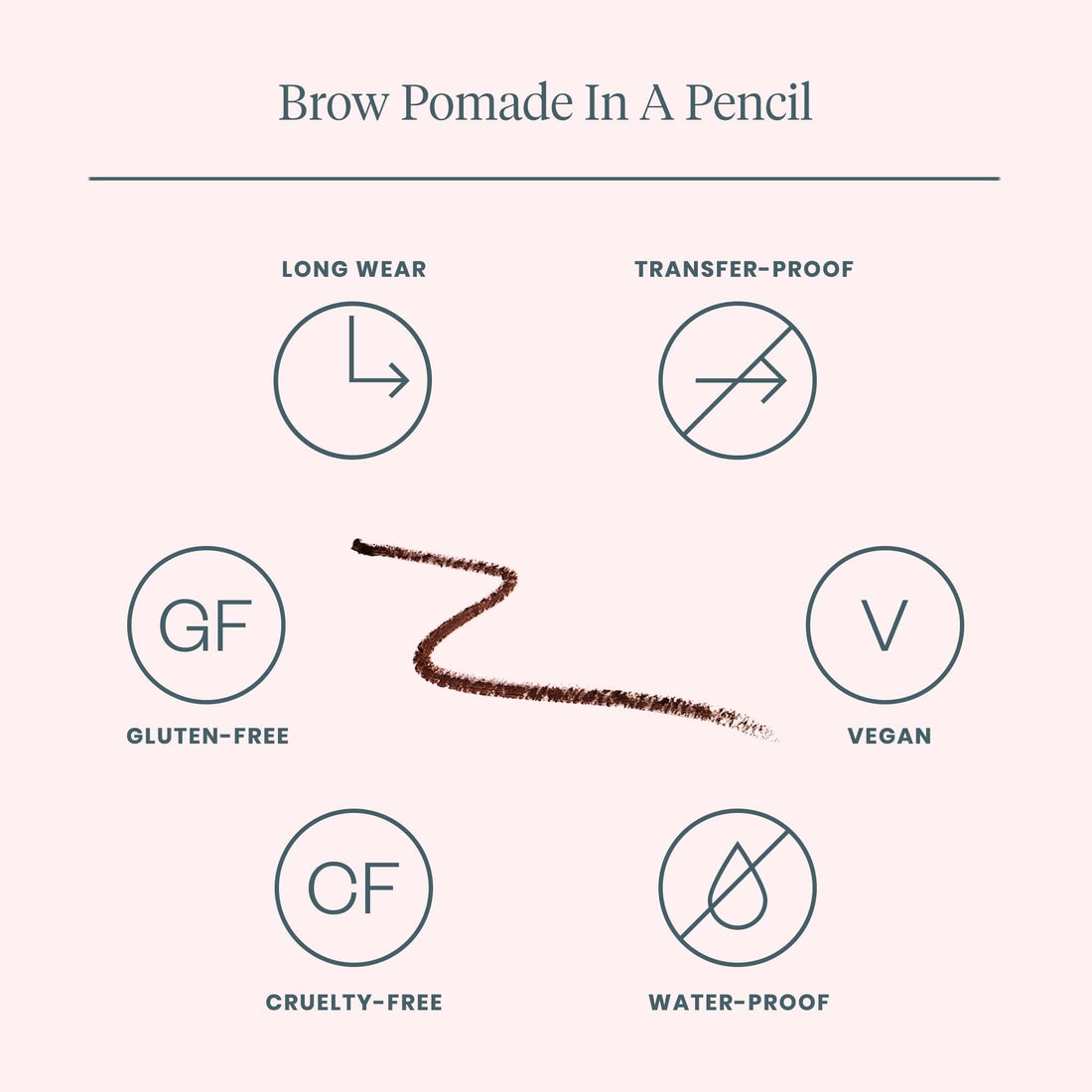 Brow Pomade In A Pencil

LONG WEAR

TRANSFER-PROOF

GF

GLUTEN-FREE

V

VEGAN

CF

CRUELTY-FREE

WATER-PROOF