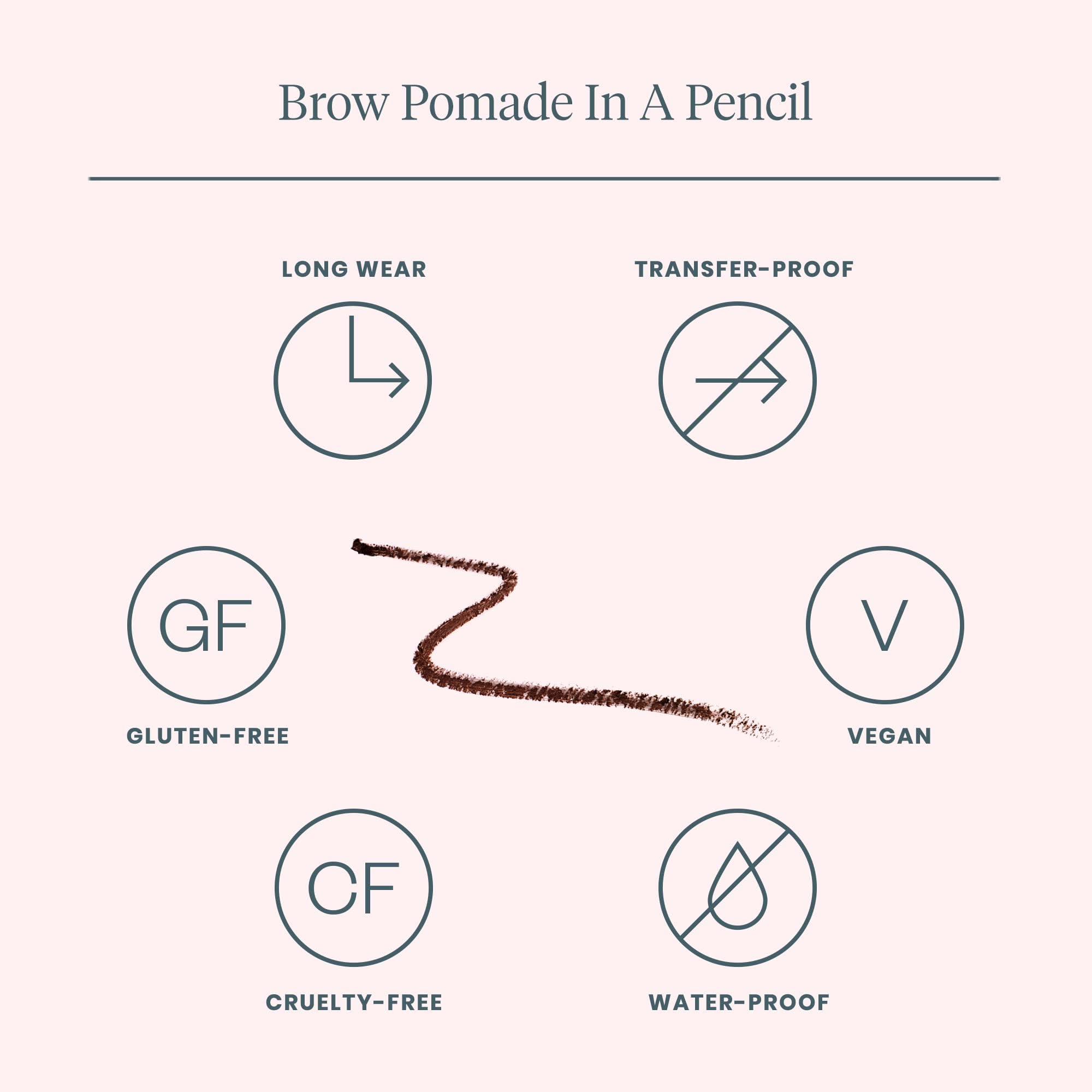 Brow Pomade In A Pencil

LONG WEAR

TRANSFER-PROOF

GF

GLUTEN-FREE

V

VEGAN

CF

CRUELTY-FREE

WATER-PROOF