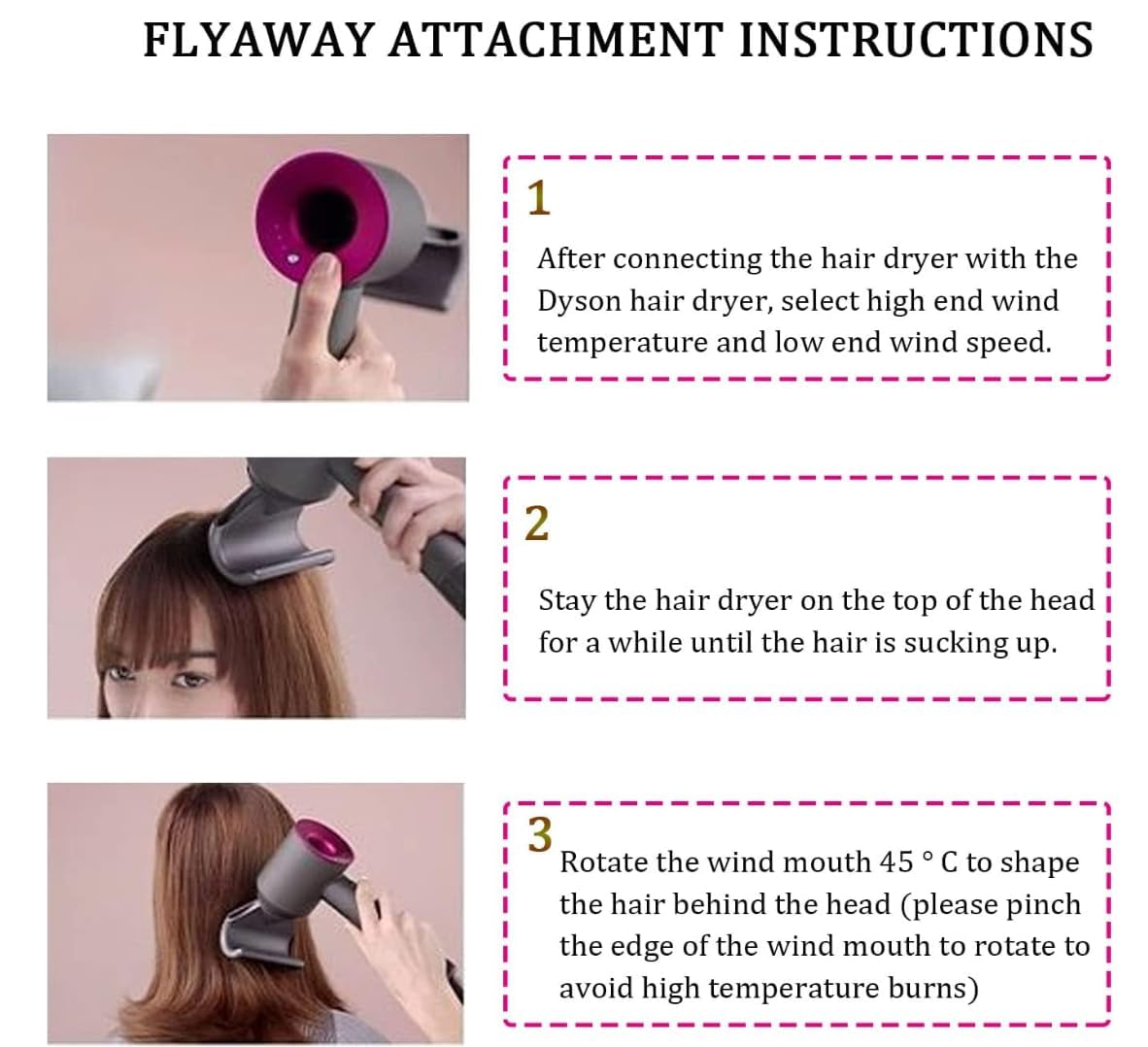 FLYAWAY ATTACHMENT INSTRUCTIONS

1

After connecting the hair dryer with the Dyson hair dryer, select high end wind temperature and low end wind speed.

2

Stay the hair dryer on the top of the head for a while until the hair is sucking up.

3

Rotate the wind mouth 45 ° C to shape the hair behind the head (please pinch the edge of the wind mouth to rotate to avoid high temperature burns)