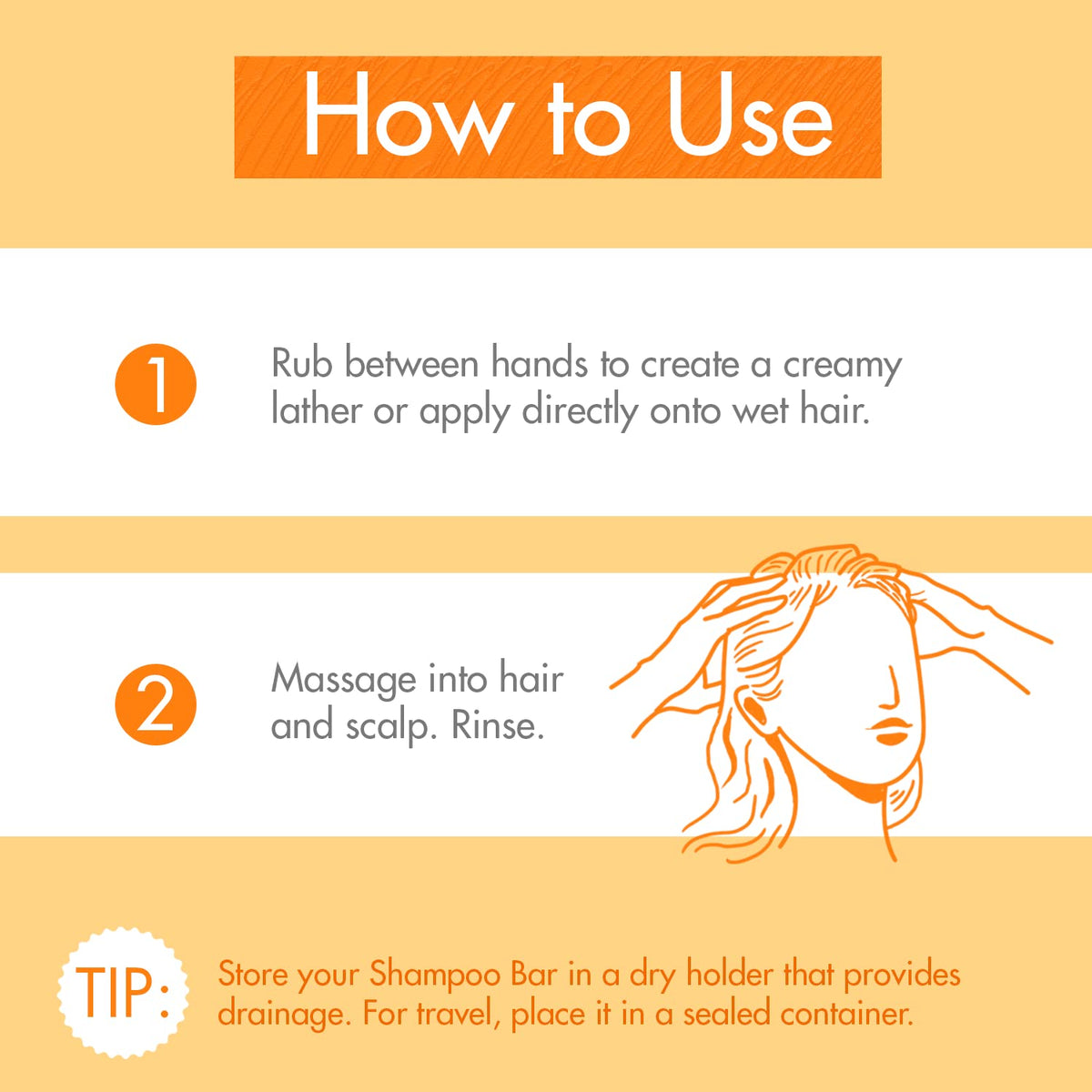 How to Use

1 Rub between hands to create a creamy lather or apply directly onto wet hair.

2 Massage into hair and scalp. Rinse.

TIP: Store your Shampoo Bar in a dry holder that provides drainage. For travel, place it in a sealed container.