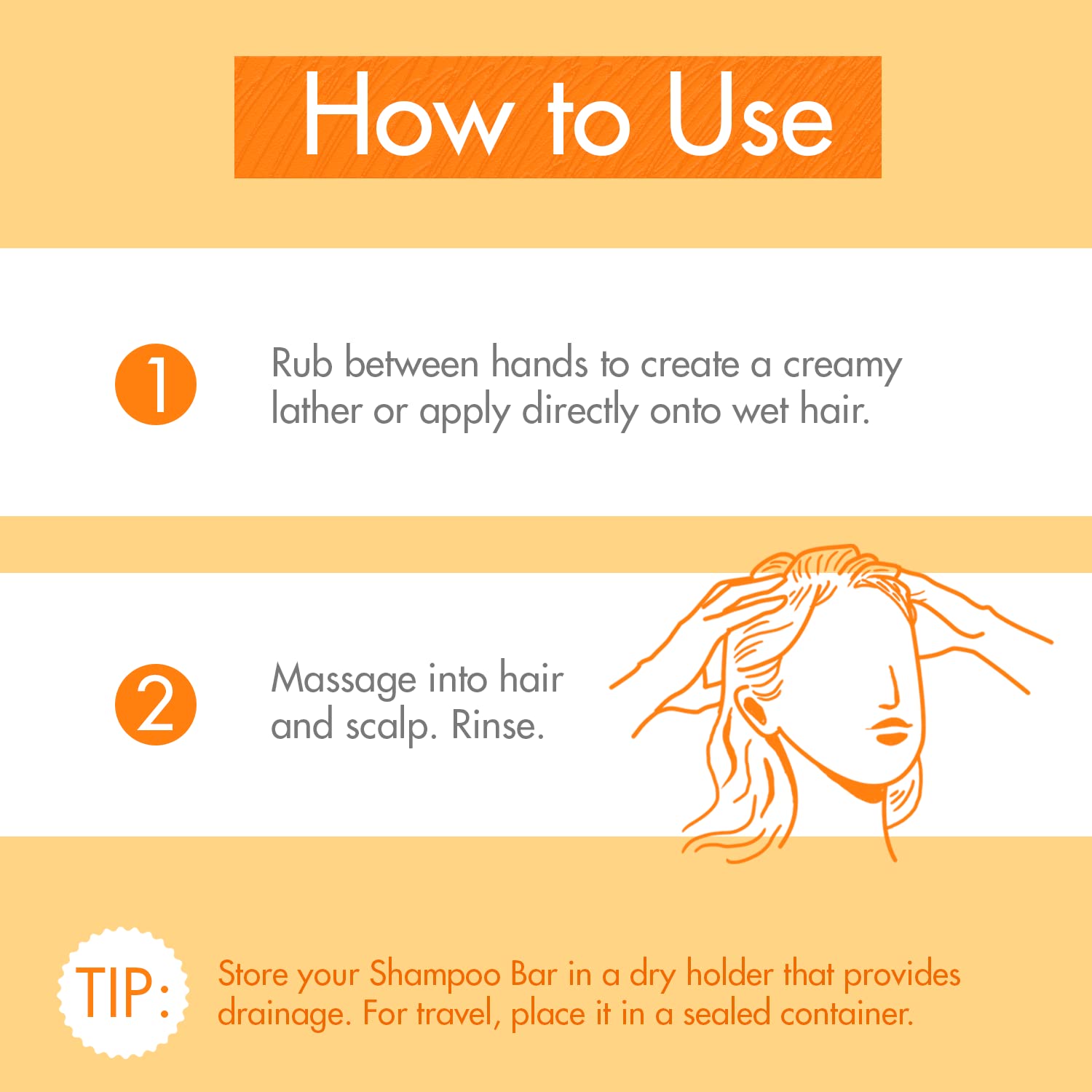 How to Use

1 Rub between hands to create a creamy lather or apply directly onto wet hair.

2 Massage into hair and scalp. Rinse.

TIP: Store your Shampoo Bar in a dry holder that provides drainage. For travel, place it in a sealed container.