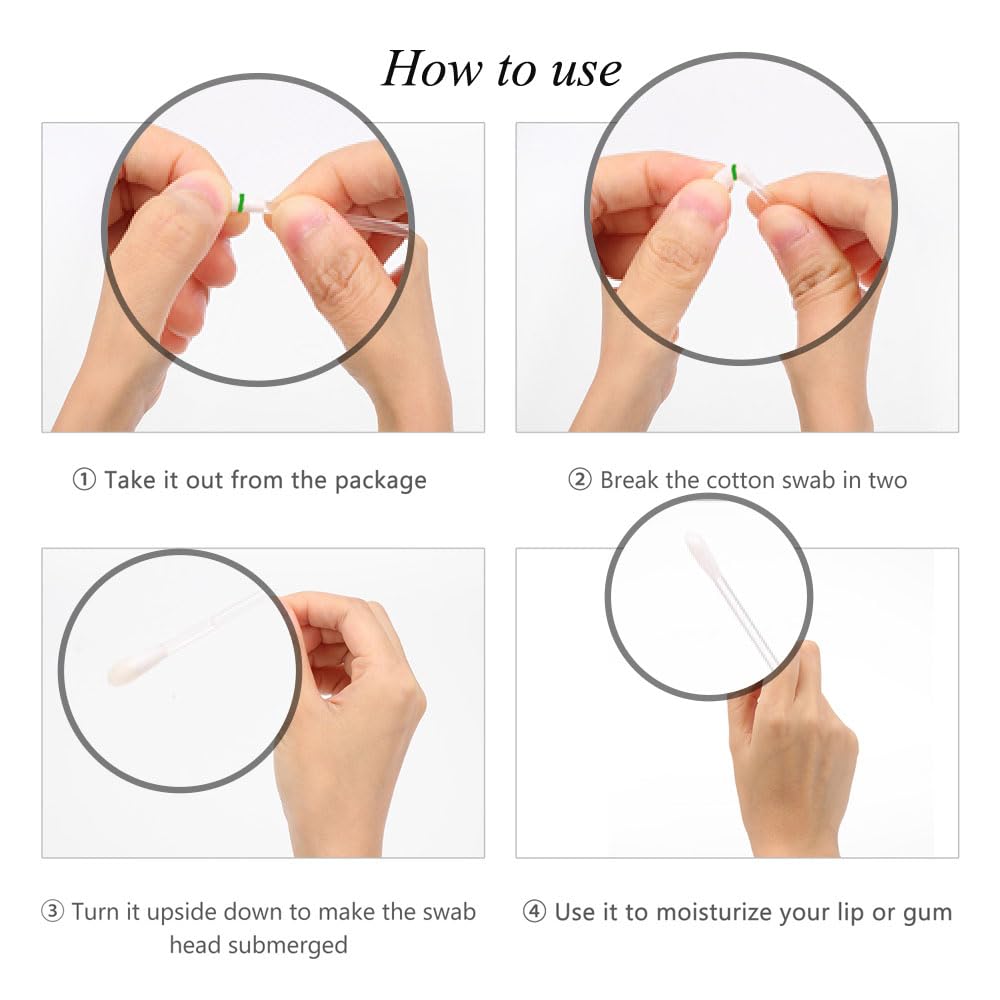 How to use

① Take it out from the package

② Break the cotton swab in two

③ Turn it upside down to make the swab head submerged

④ Use it to moisturize your lip or gum