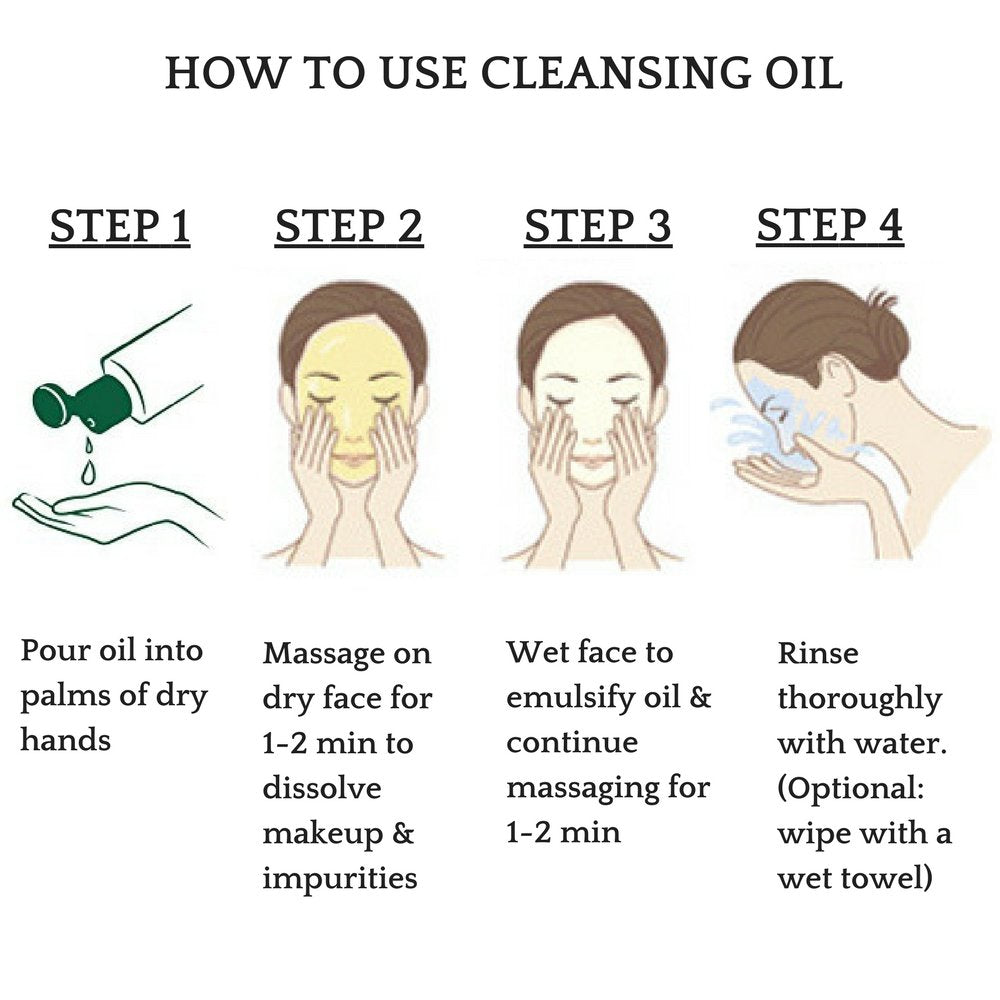 HOW TO USE CLEANSING OIL

STEP 1

Pour oil into palms of dry hands

STEP 2

Massage on dry face for 1-2 min to dissolve makeup & impurities

STEP 3

Wet face to emulsify oil & continue massaging for 1-2 min

STEP 4

Rinse thoroughly with water. (Optional: wipe with a wet towel)