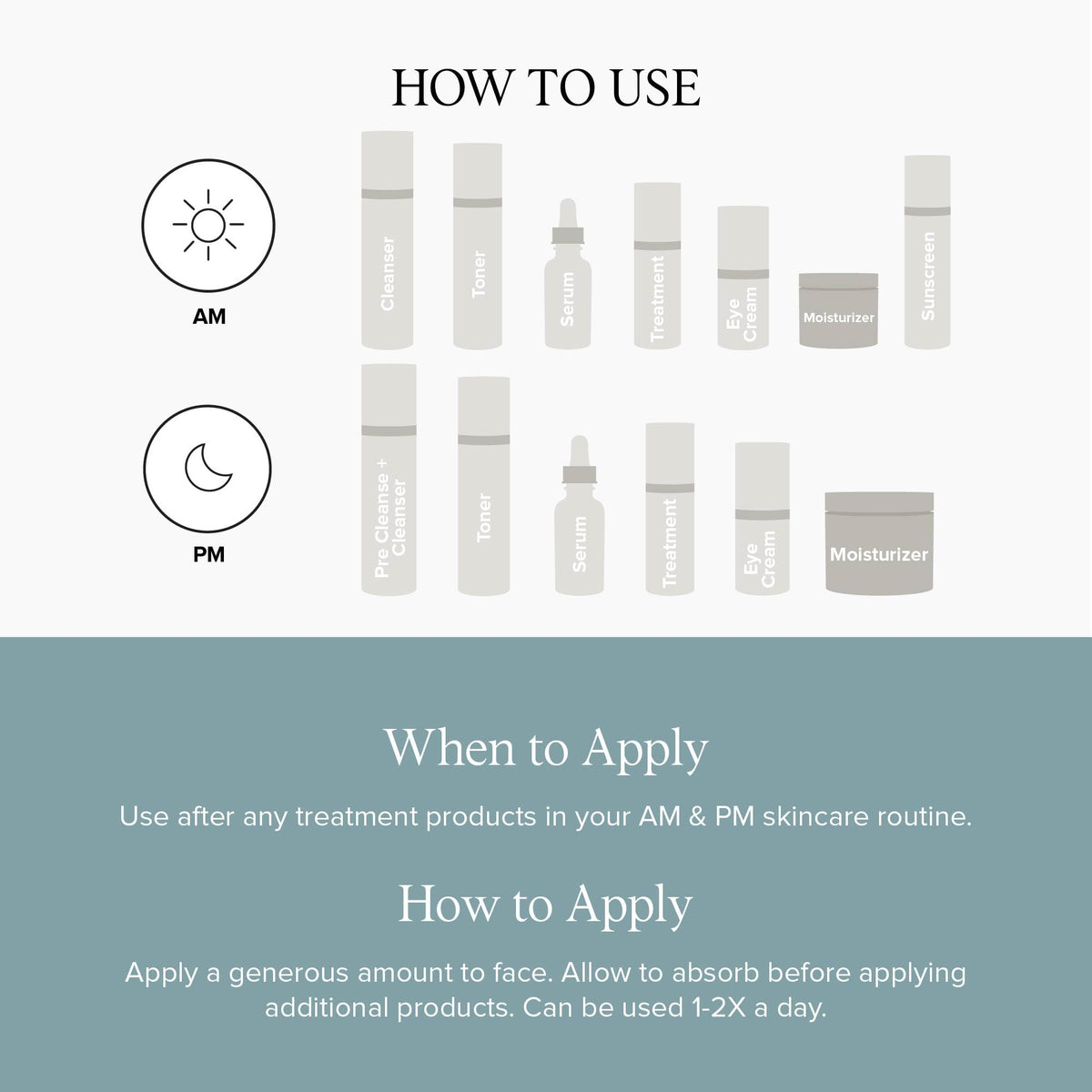 HOW TO USE

AM

Cleanser

Toner

Serum

Treatment

Eye Cream

Moisturizer

Sunscreen

PM

Pre Cleanse + Cleanser

Toner

Serum

Treatment

Eye Cream

Moisturizer

When to Apply

Use after any treatment products in your AM & PM skincare routine.

How to Apply

Apply a generous amount to face. Allow to absorb before applying additional products. Can be used 1-2X a day.