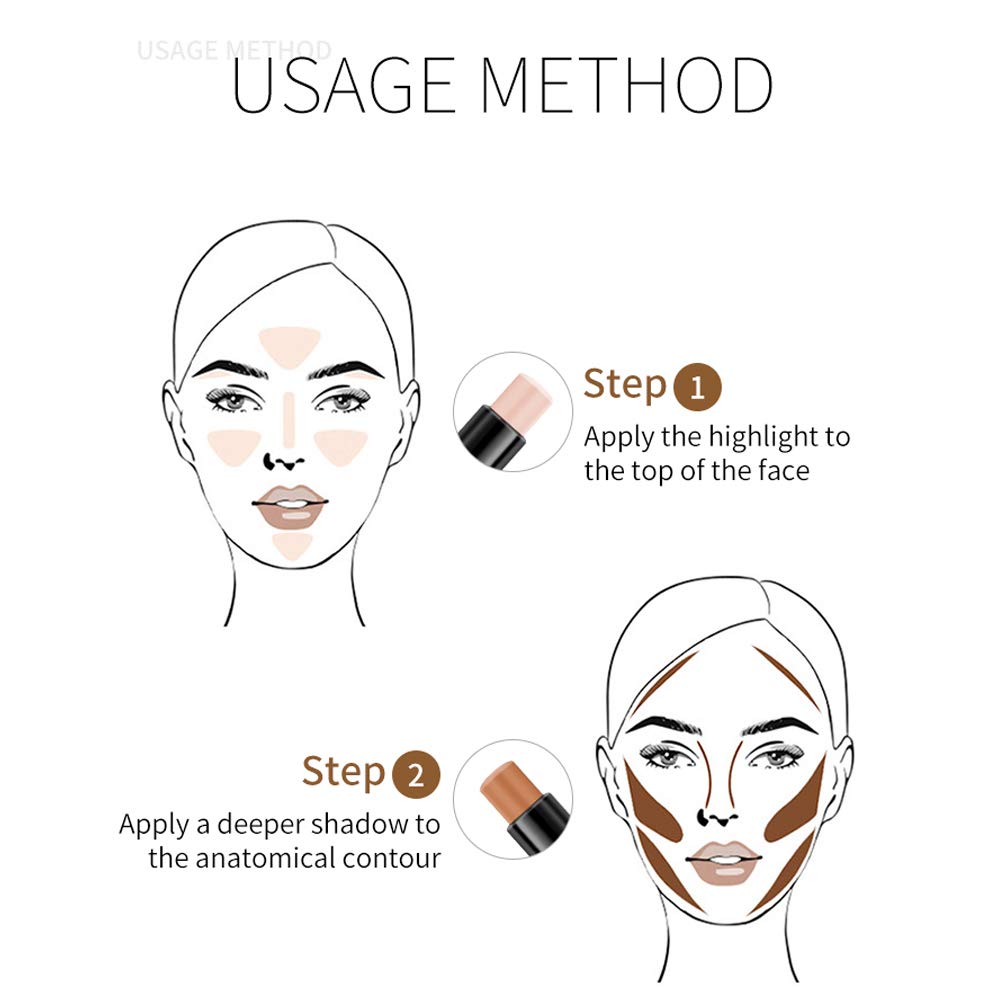 USAGE METHOD
USAGE METHOD

Step 1
Apply the highlight to the top of the face

Step 2
Apply a deeper shadow to the anatomical contour