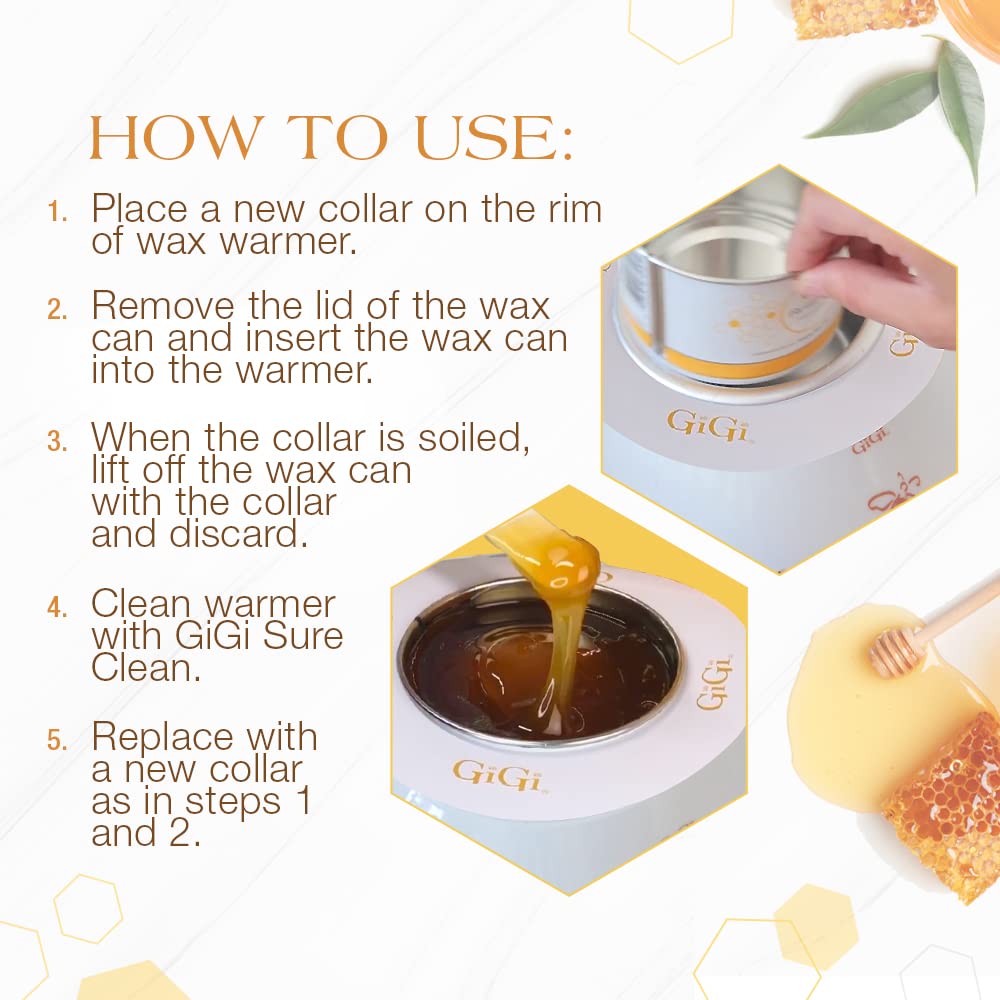 HOW TO USE:

1. Place a new collar on the rim of wax warmer.

2. Remove the lid of the wax can and insert the wax can into the warmer.

3. When the collar is soiled, lift off the wax can with the collar and discard.

4. Clean warmer with GiGi Sure Clean.

5. Replace with a new collar as in steps 1 and 2.

GiGi
GiGi
GiGi
GiGi
GiGi