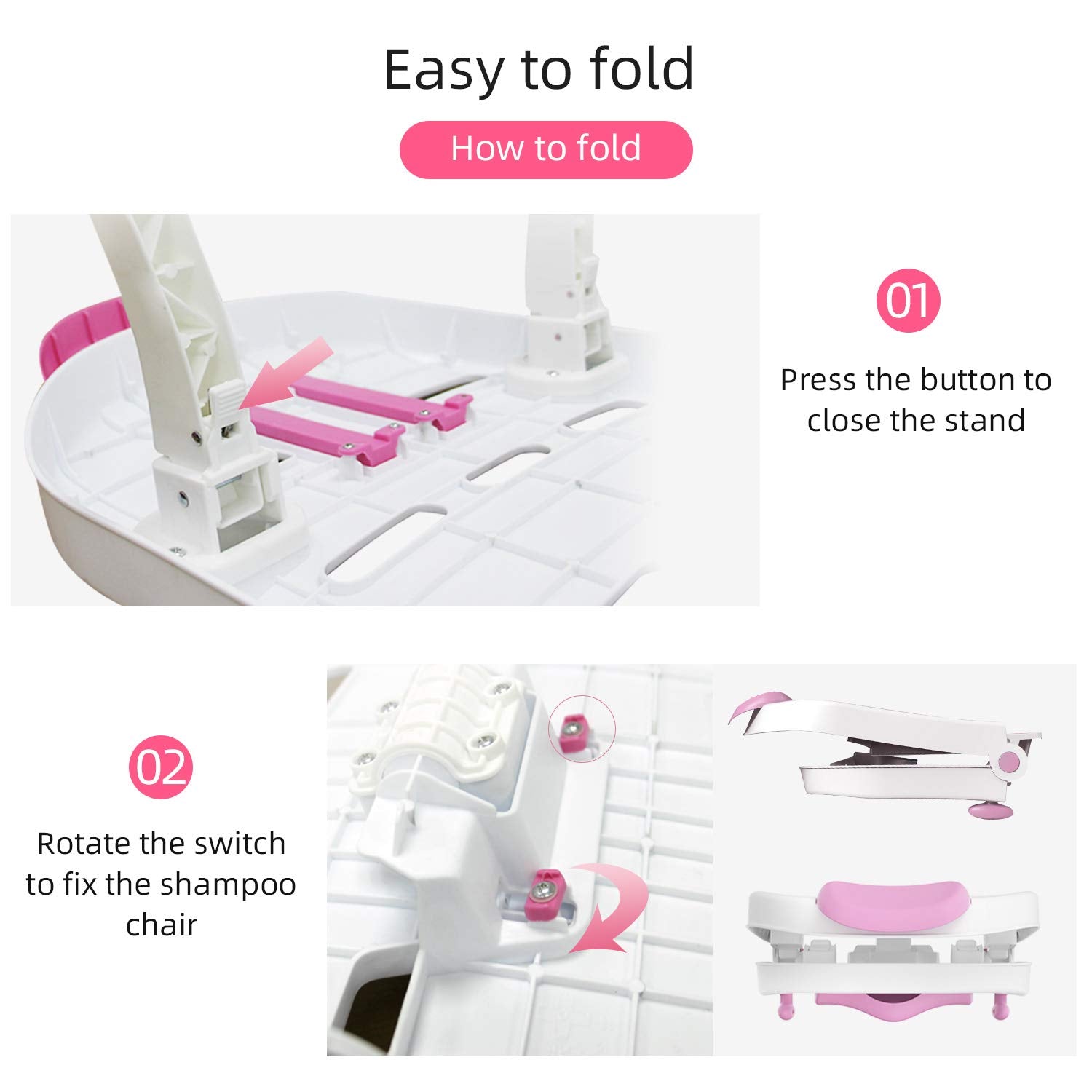 Easy to fold

How to fold

01

Press the button to close the stand

02

Rotate the switch to fix the shampoo chair