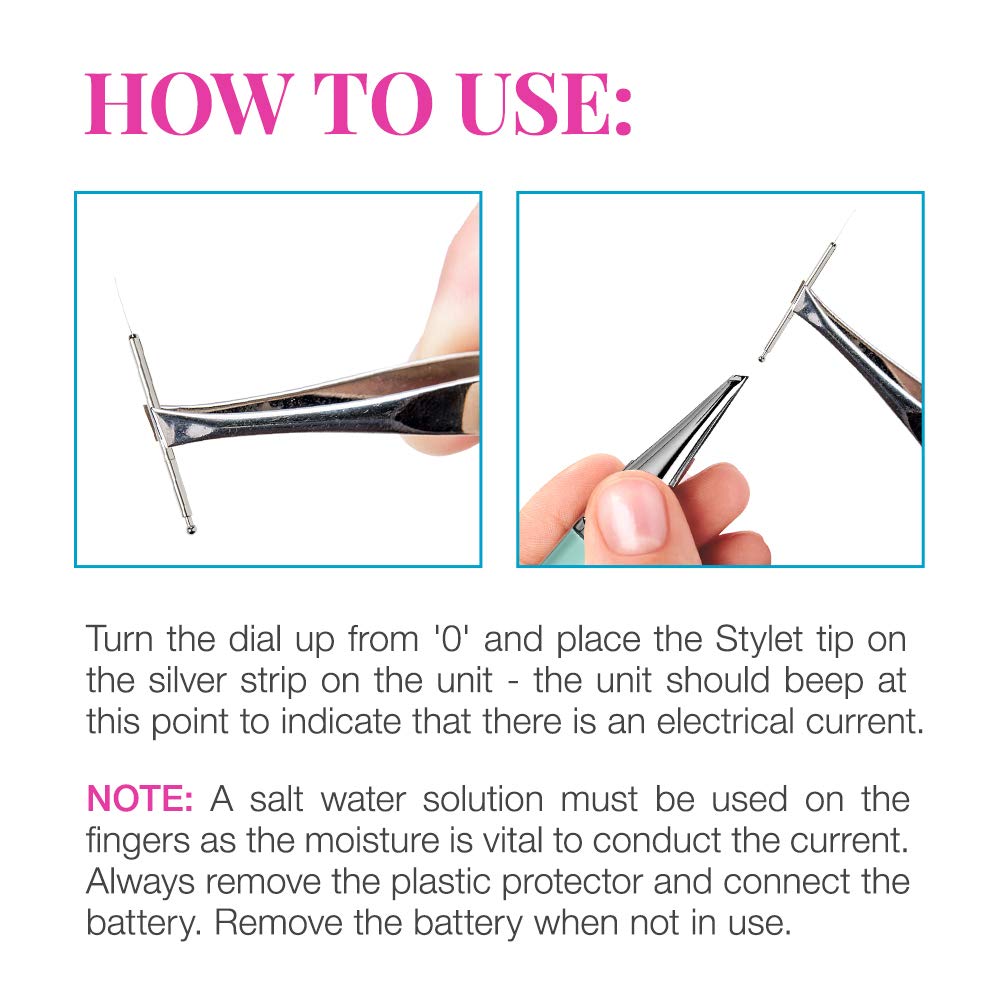 HOW TO USE:

Turn the dial up from '0' and place the Stylet tip on the silver strip on the unit - the unit should beep at this point to indicate that there is an electrical current.

NOTE: A salt water solution must be used on the fingers as the moisture is vital to conduct the current. Always remove the plastic protector and connect the battery. Remove the battery when not in use.