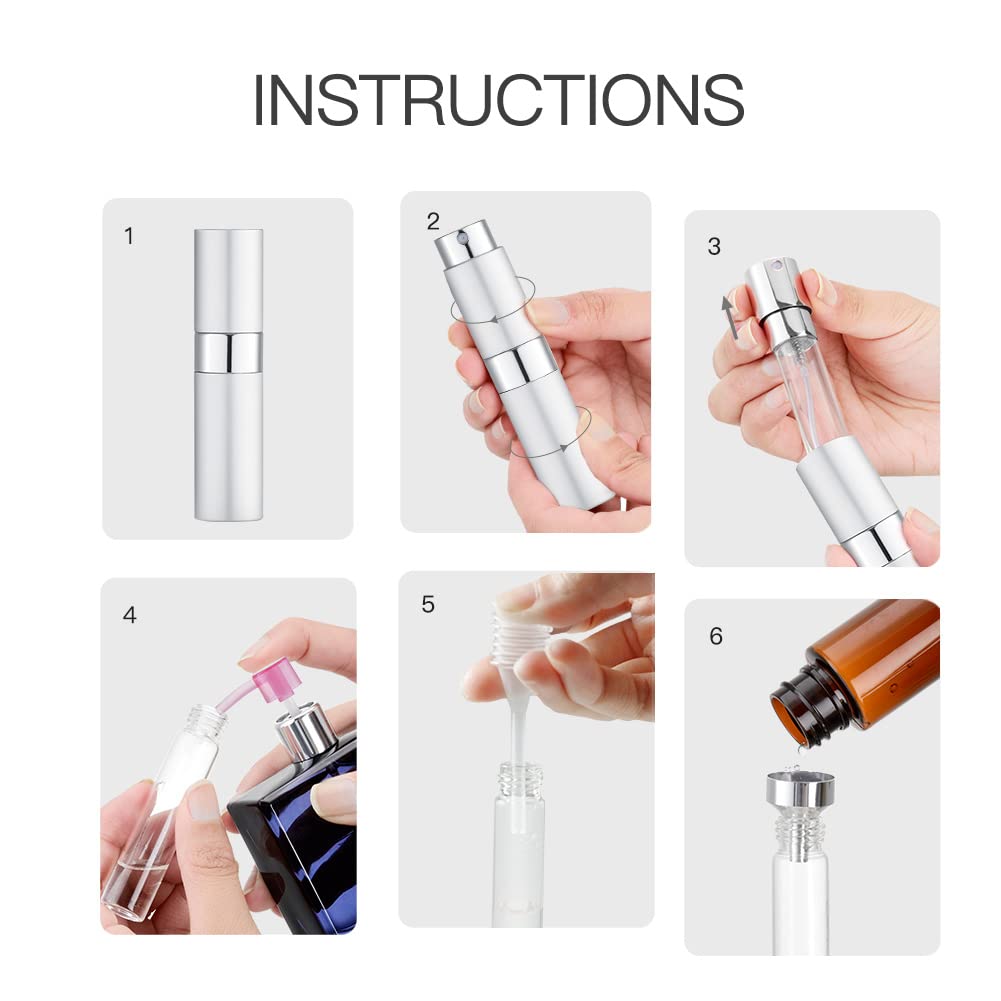 INSTRUCTIONS

1

2

3

4

5

6