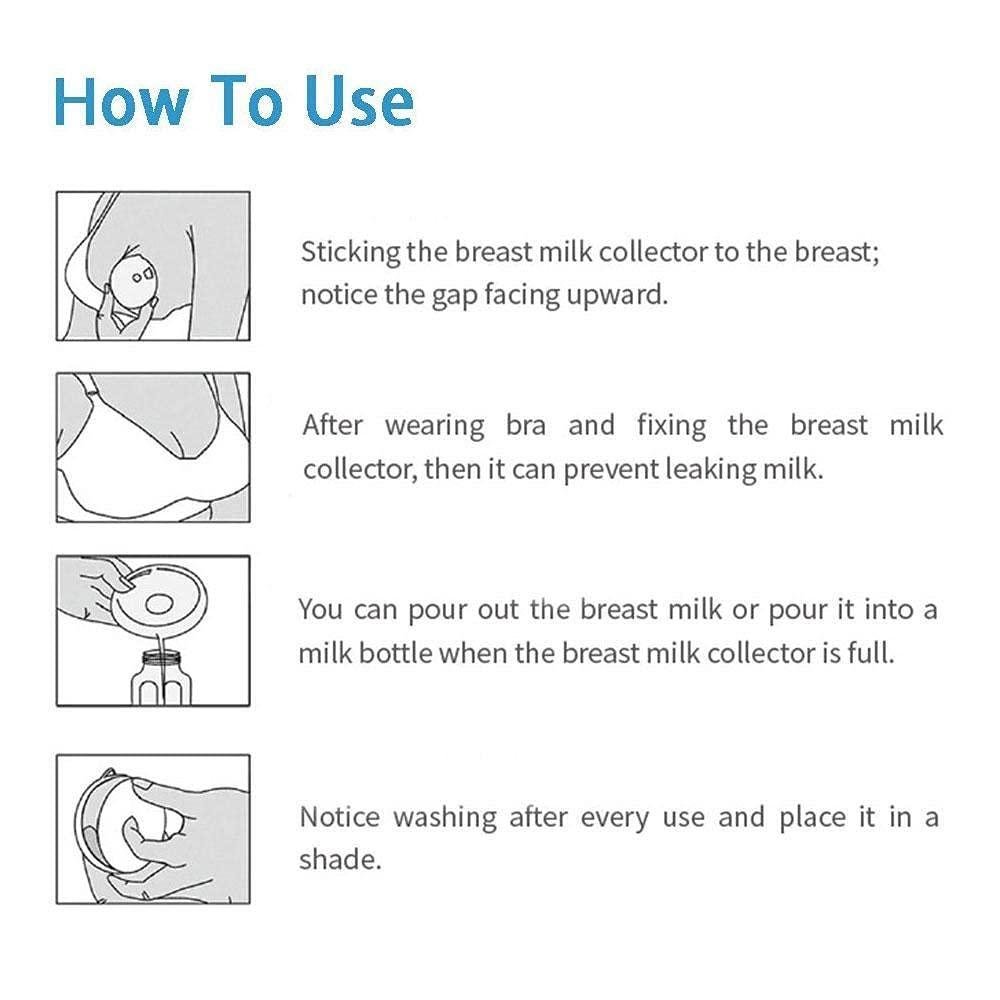 How To Use

Sticking the breast milk collector to the breast; notice the gap facing upward.

After wearing bra and fixing the breast milk collector, then it can prevent leaking milk.

You can pour out the breast milk or pour it into a milk bottle when the breast milk collector is full.

Notice washing after every use and place it in a shade.