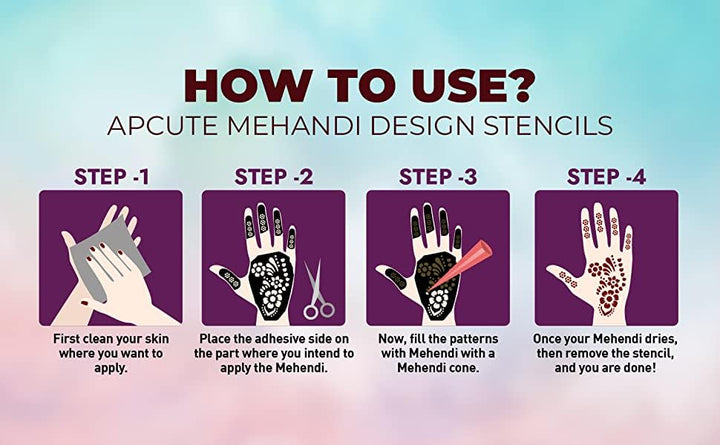 HOW TO USE?
APCUTE MEHANDI DESIGN STENCILS

STEP -1
First clean your skin where you want to apply.

STEP -2
Place the adhesive side on the part where you intend to apply the Mehendi.

STEP -3
Now, fill the patterns with Mehendi with a Mehendi cone.

STEP -4
Once your Mehendi dries, then remove the stencil, and you are done!